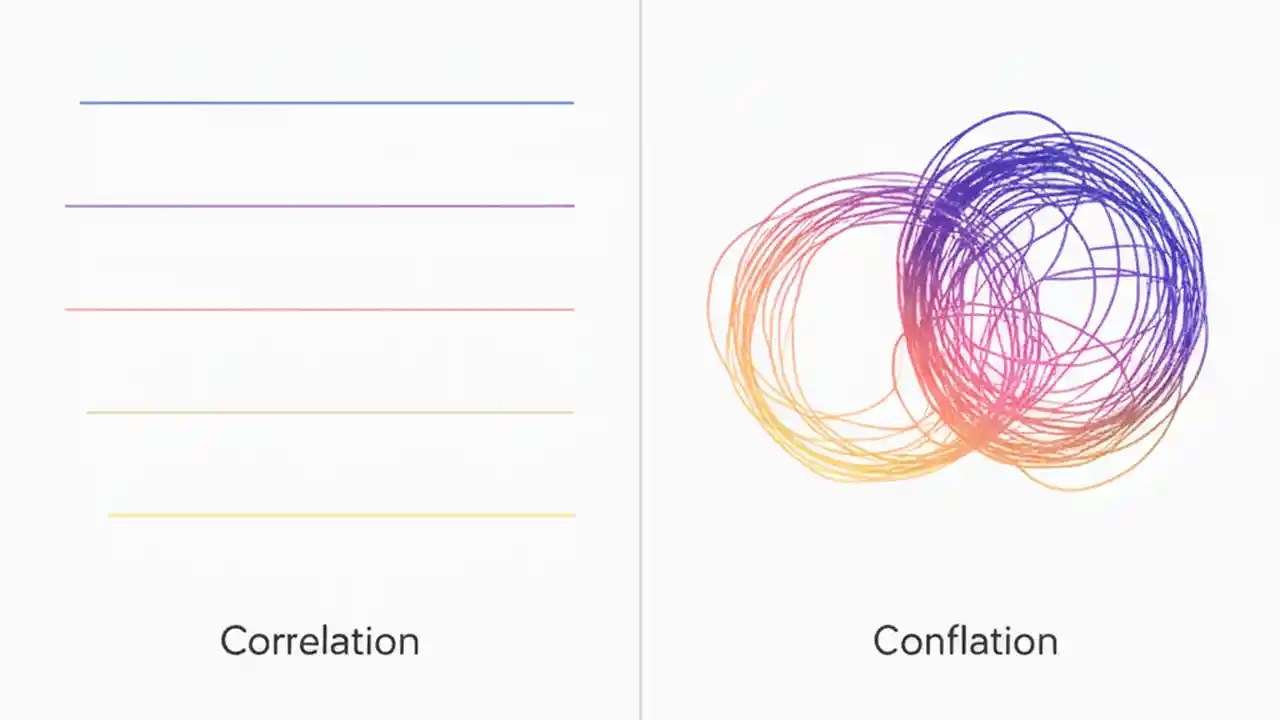 Correlation

Conflation