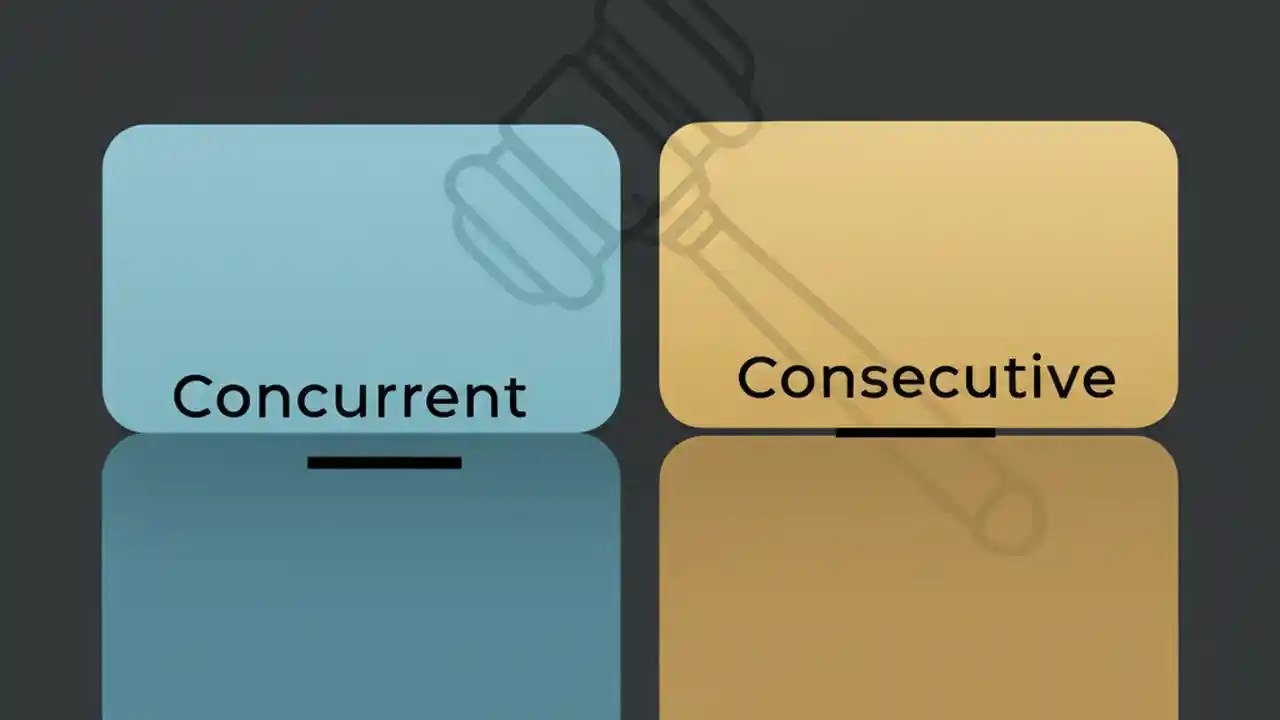 Concurrent

Consecutive