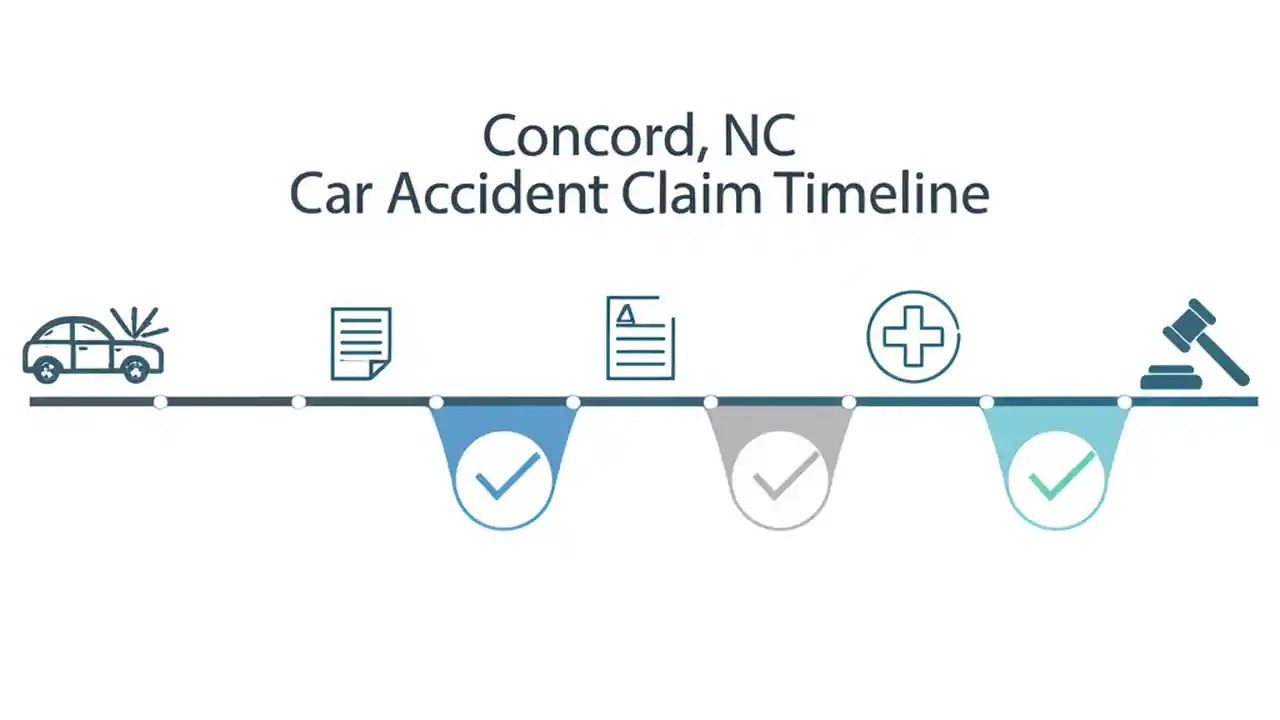 Concord, NC
Car Accident Claim Timeline