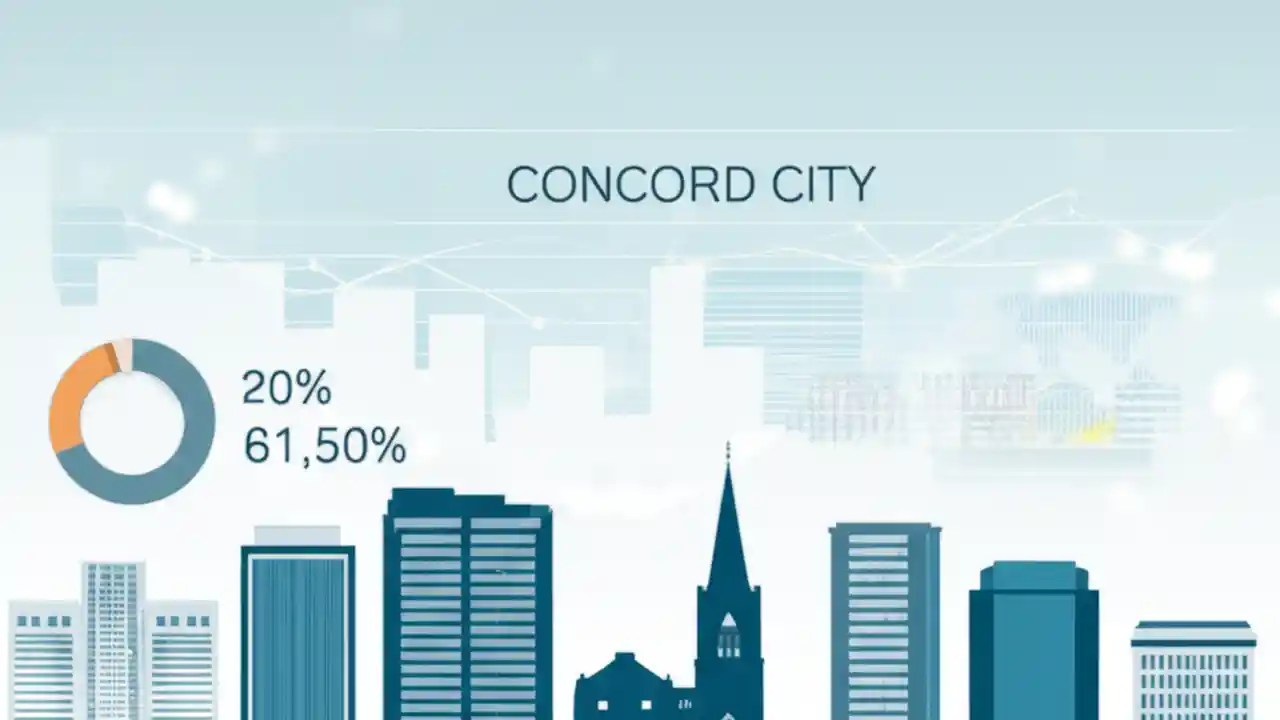 CONCORD CITY

20%
61,50%