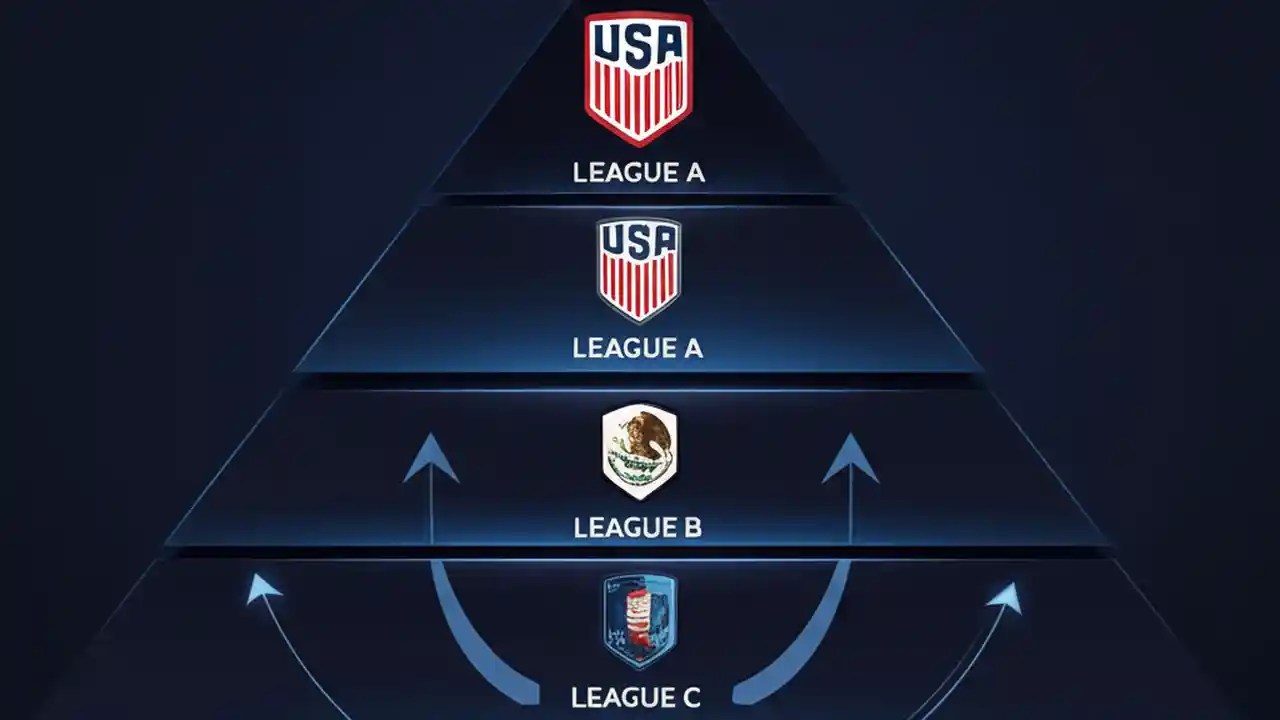 USA
LEAGUE A
USA
LEAGUE A
LEAGUE B
LEAGUE C