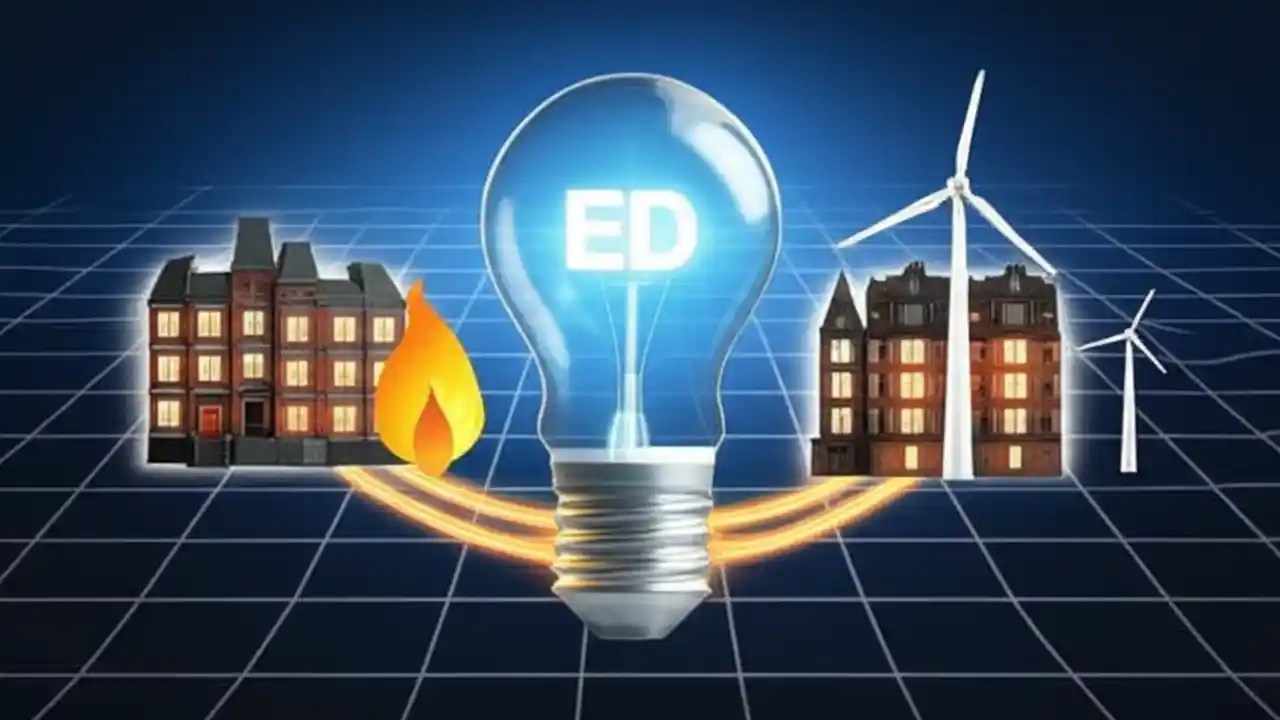 ED