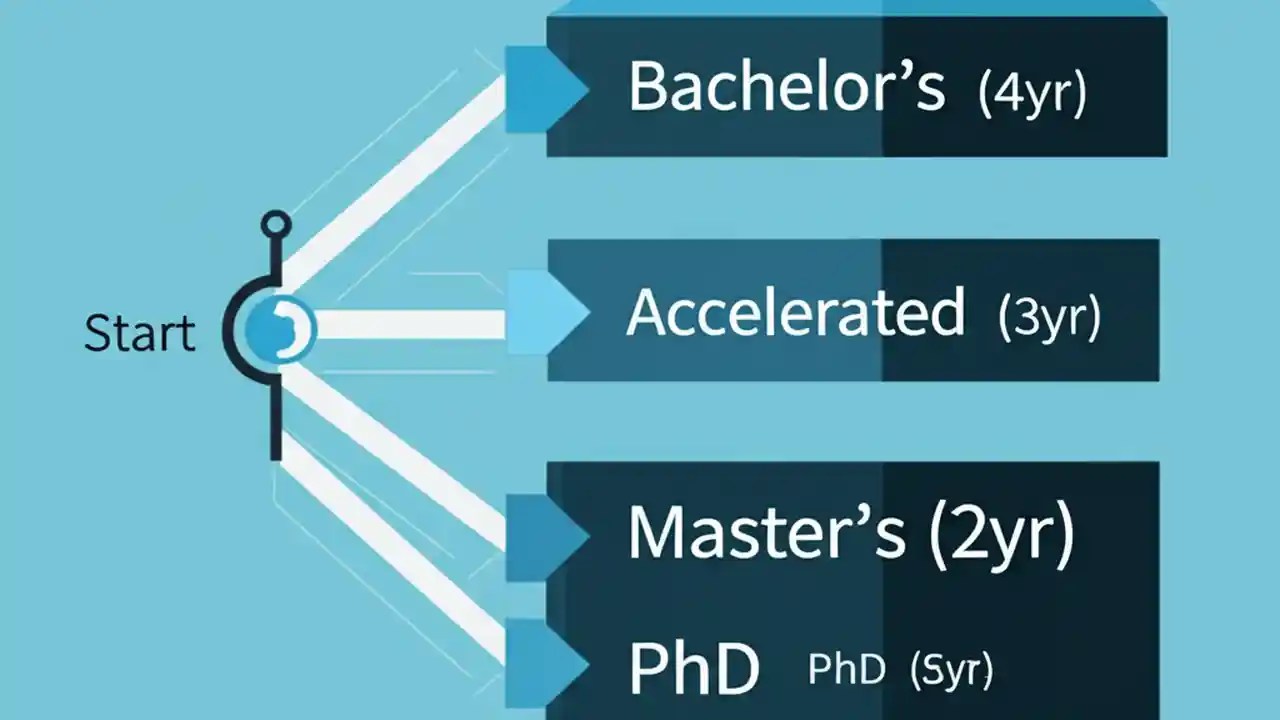 Start

Bachelor's (4yr)

Accelerated (3yr)

Master's (2yr)

PhD PhD (5yr)