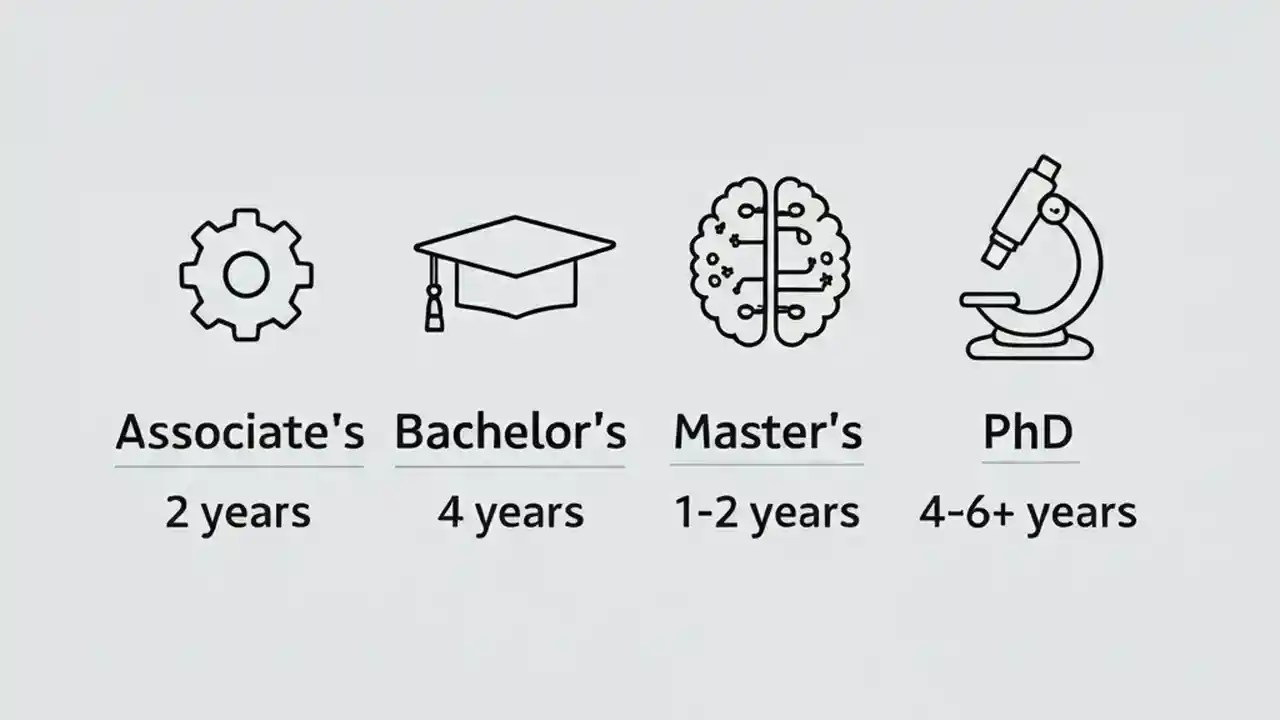 Associate's
2 years

Bachelor's
4 years

Master's
1-2 years

PhD
4-6+ years