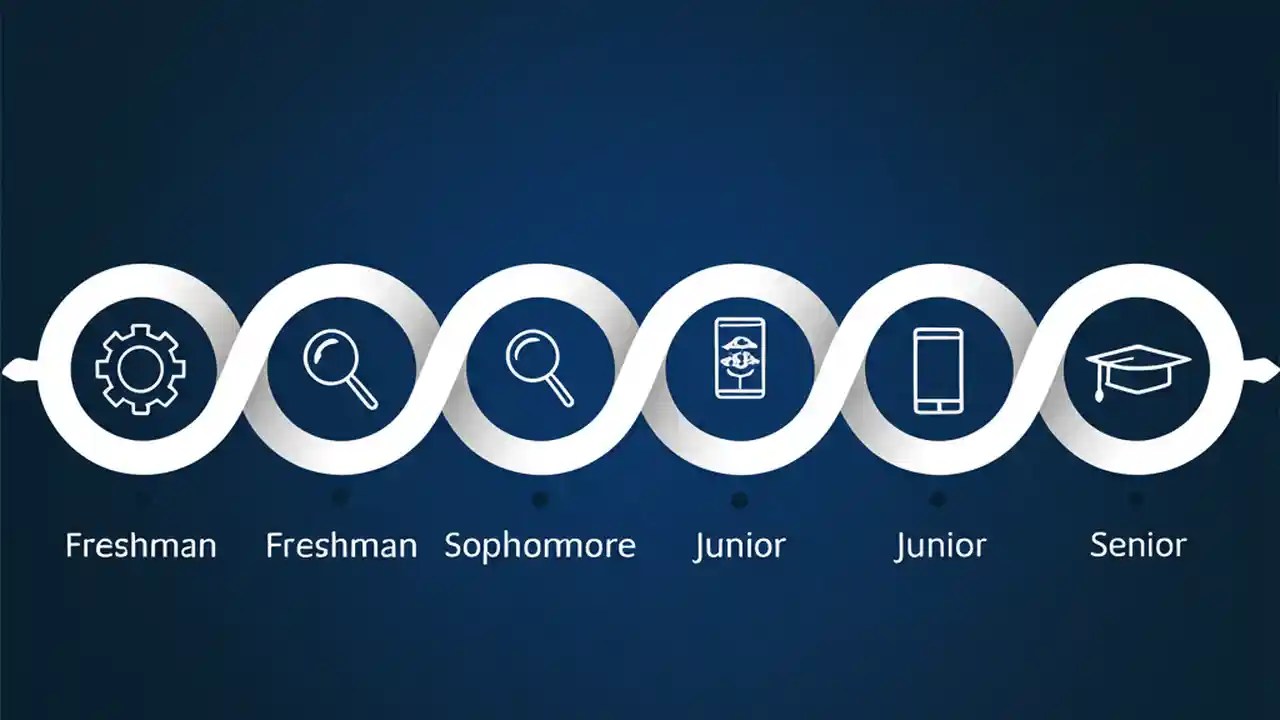 Freshman Freshman Sophomore Junior Junior Senior