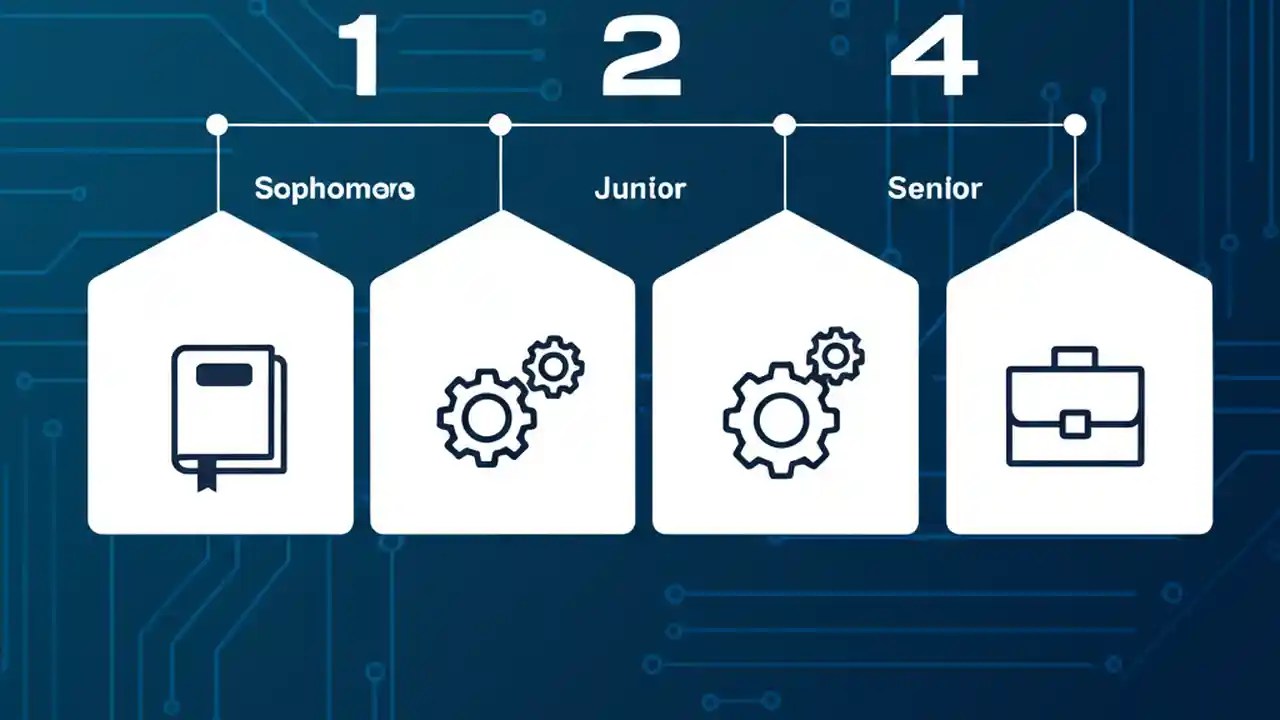 1 2 4

Sophomore Junior Senior