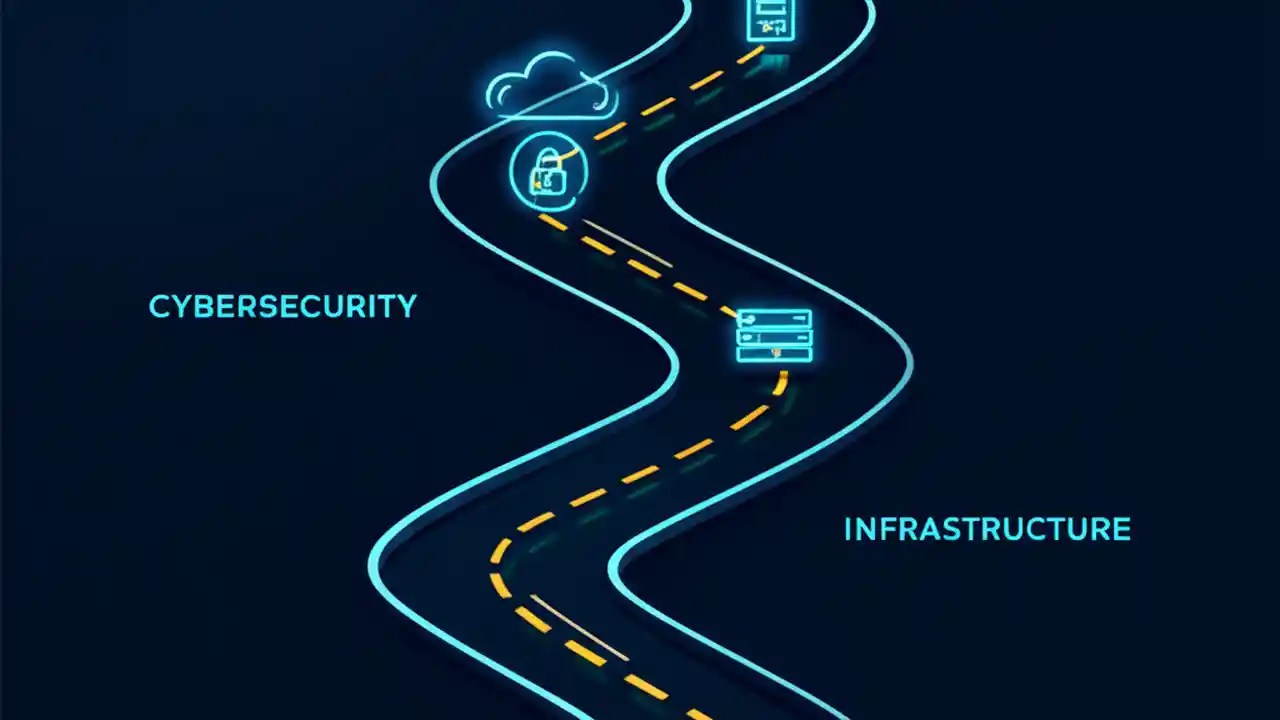 CYBERSECURITY

INFRASTRUCTURE