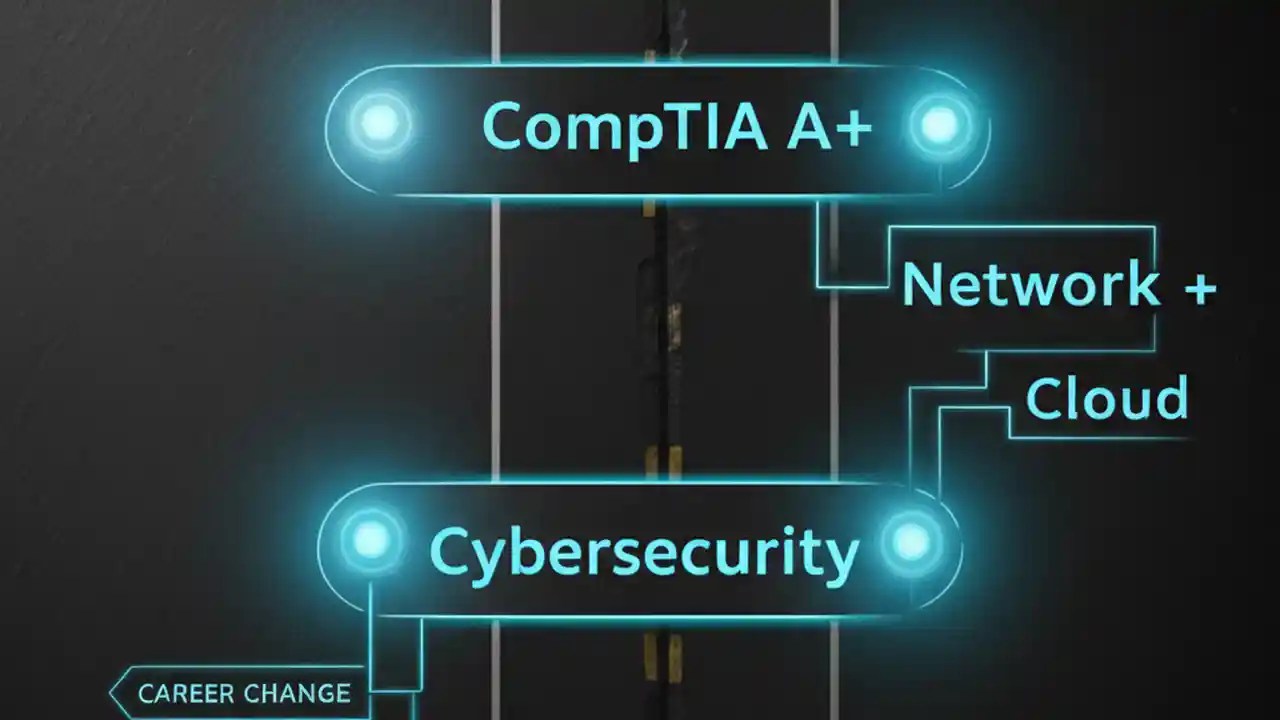 CompTIA A+

Network +

Cloud

Cybersecurity

CAREER CHANGE