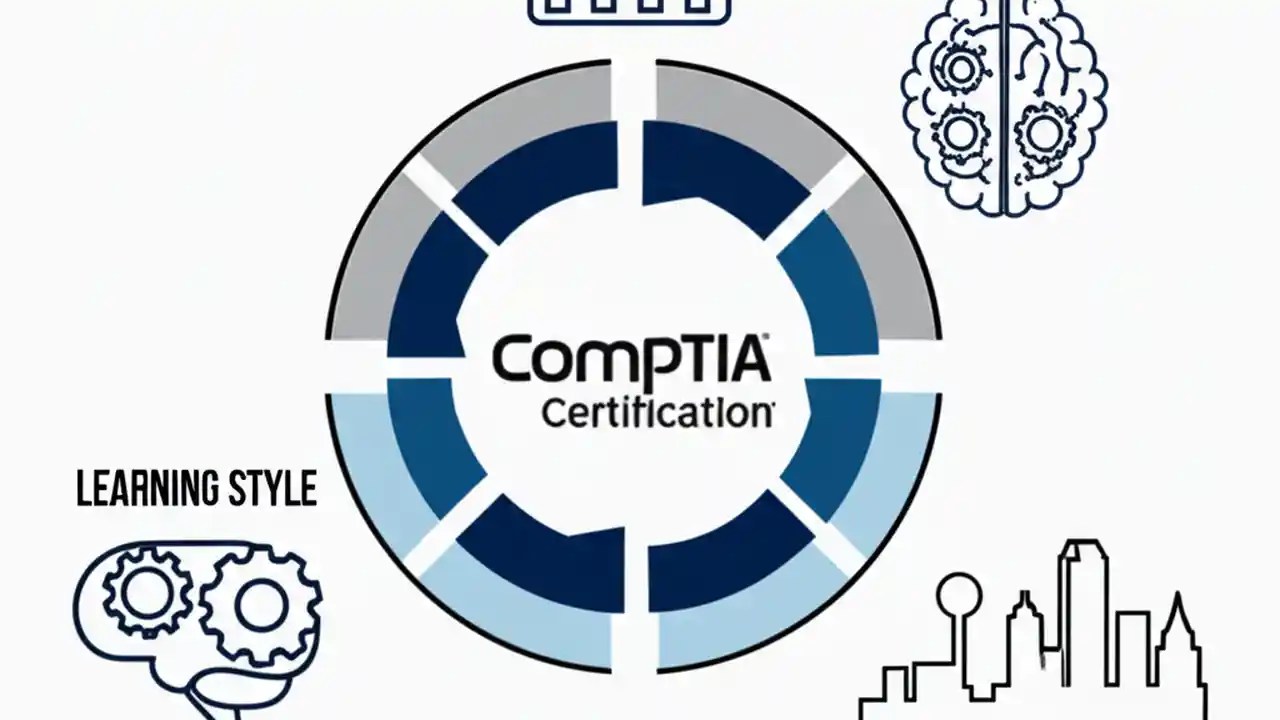 CompTIA
Certification

LEARNING STYLE