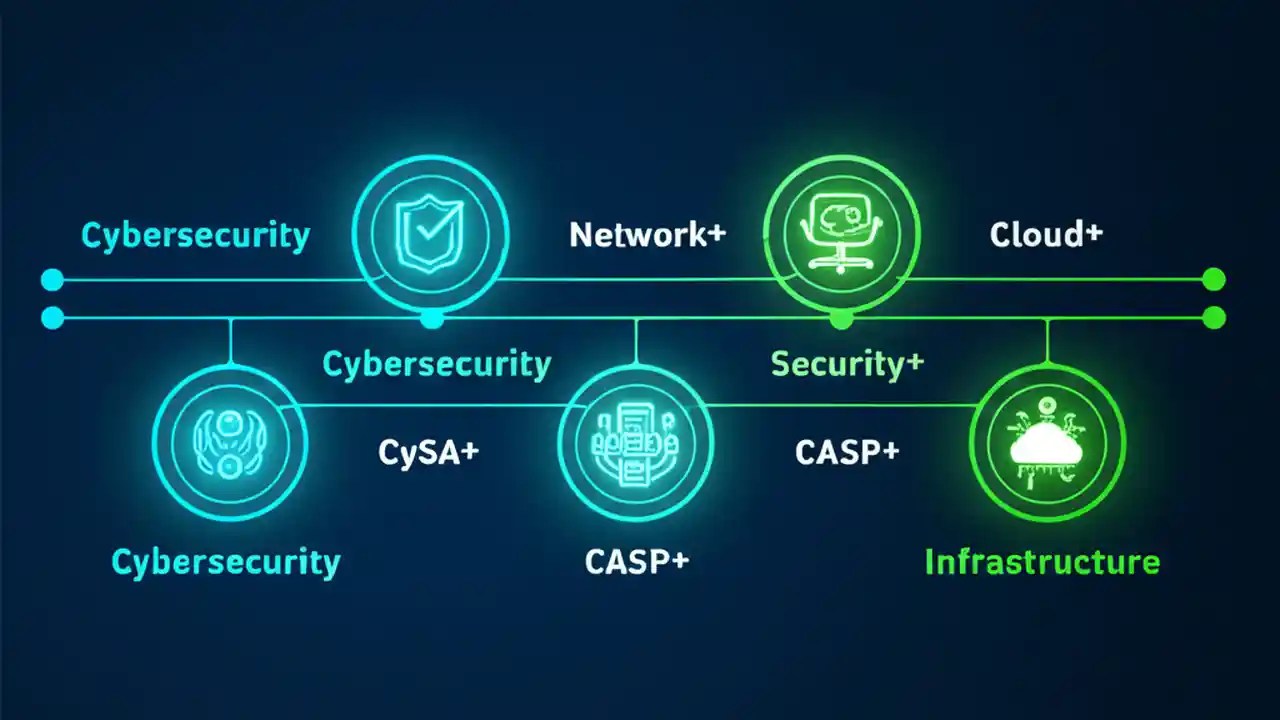 Cybersecurity

Network+

Cloud+

Cybersecurity

Security+

CySA+

CASP+

Cybersecurity

CASP+

Infrastructure