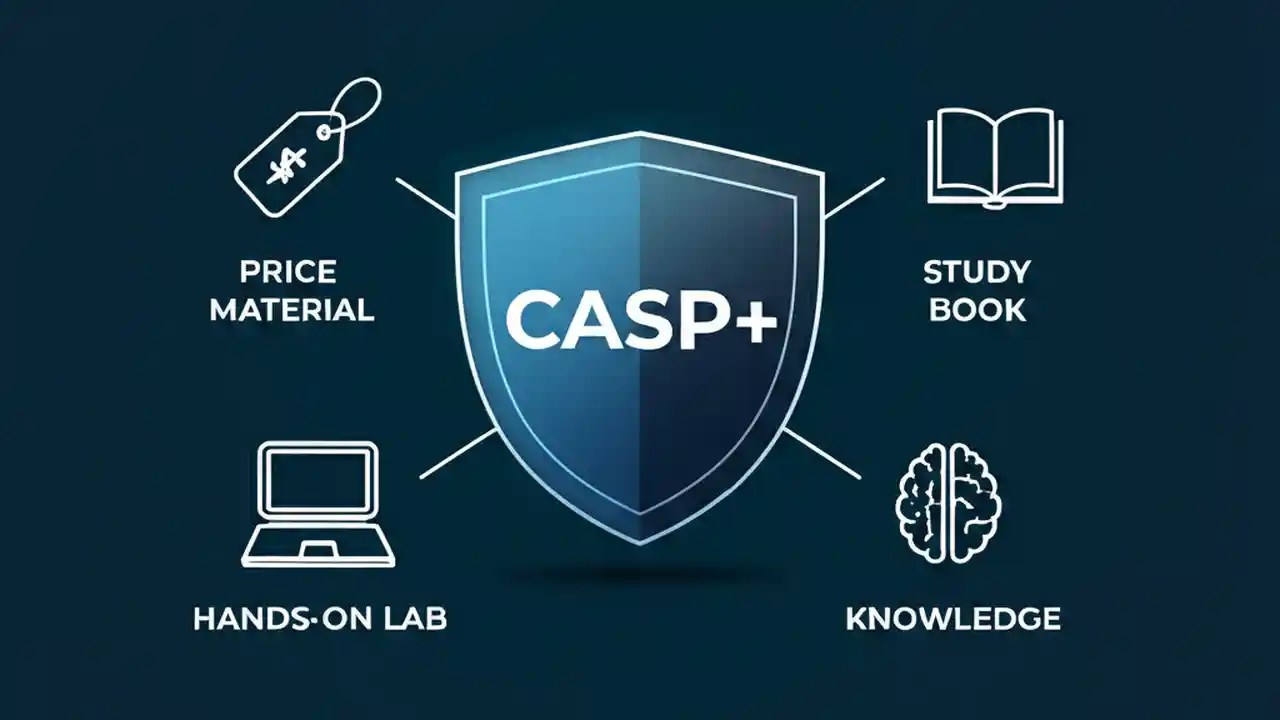 PRICE MATERIAL

CASP+

STUDY BOOK

HANDS-ON LAB

KNOWLEDGE