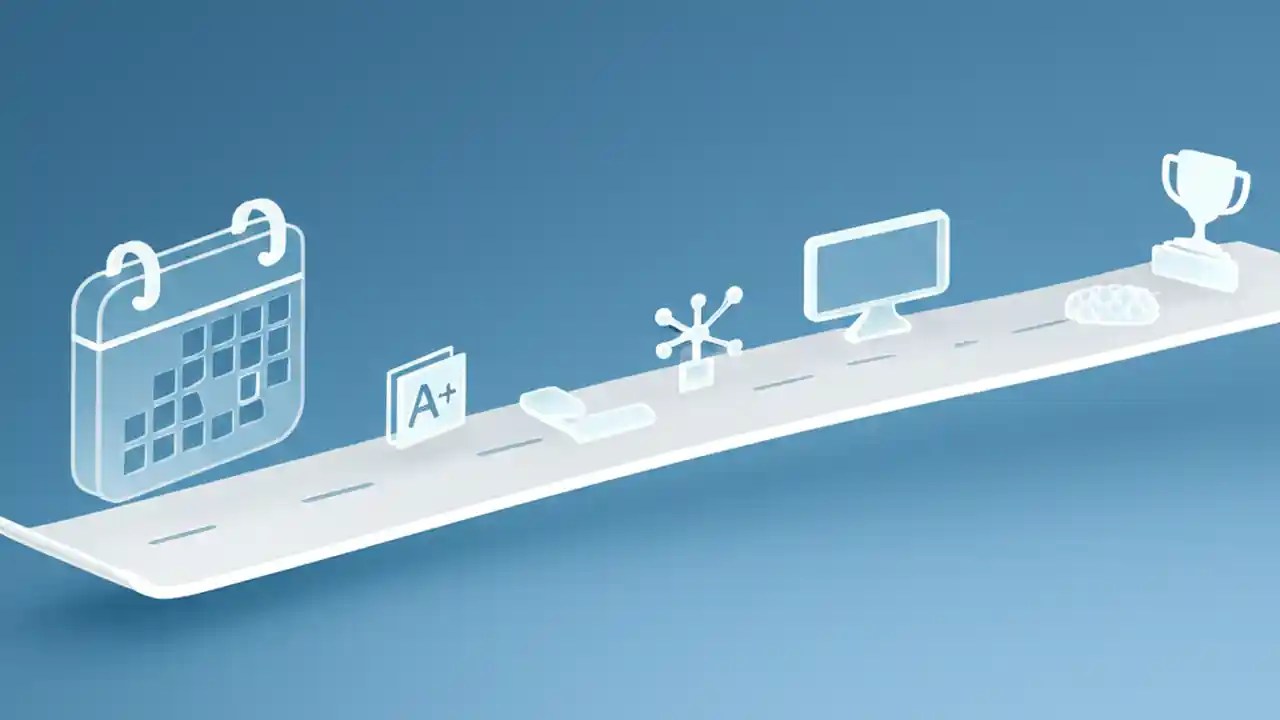 A+