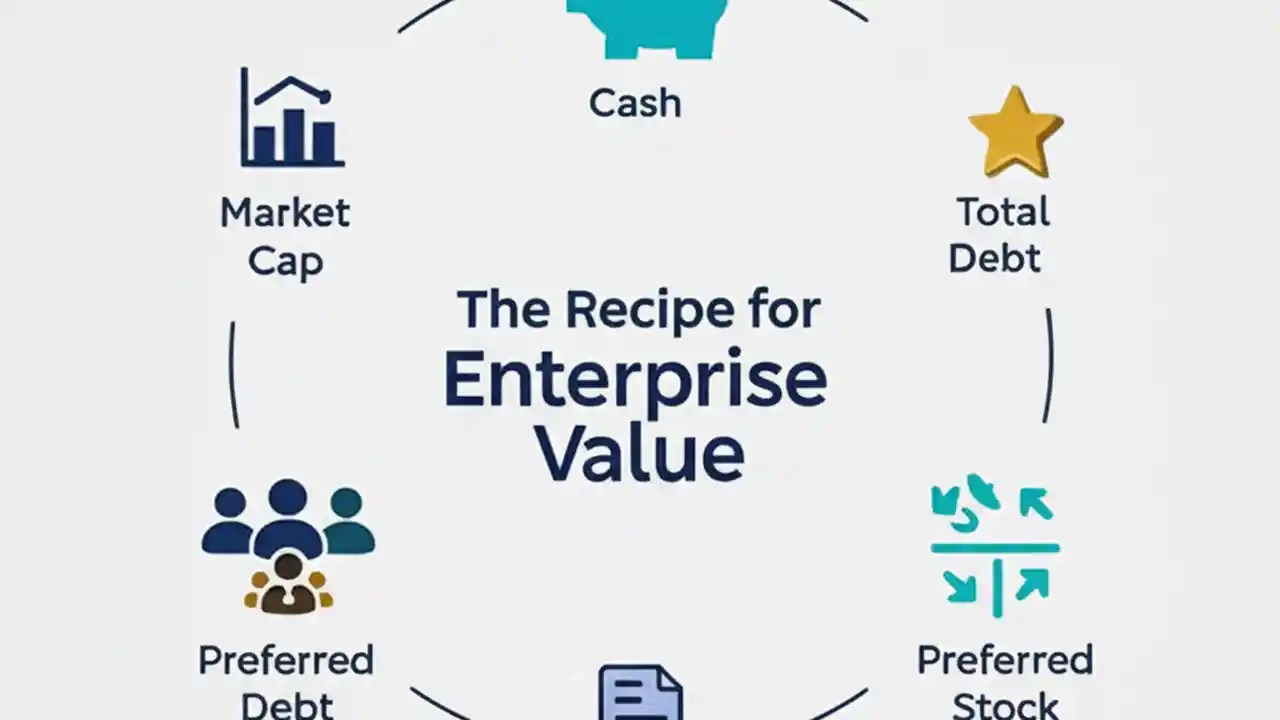 Cash

Market Cap

Total Debt

The Recipe for Enterprise Value

Preferred Debt

Preferred Stock