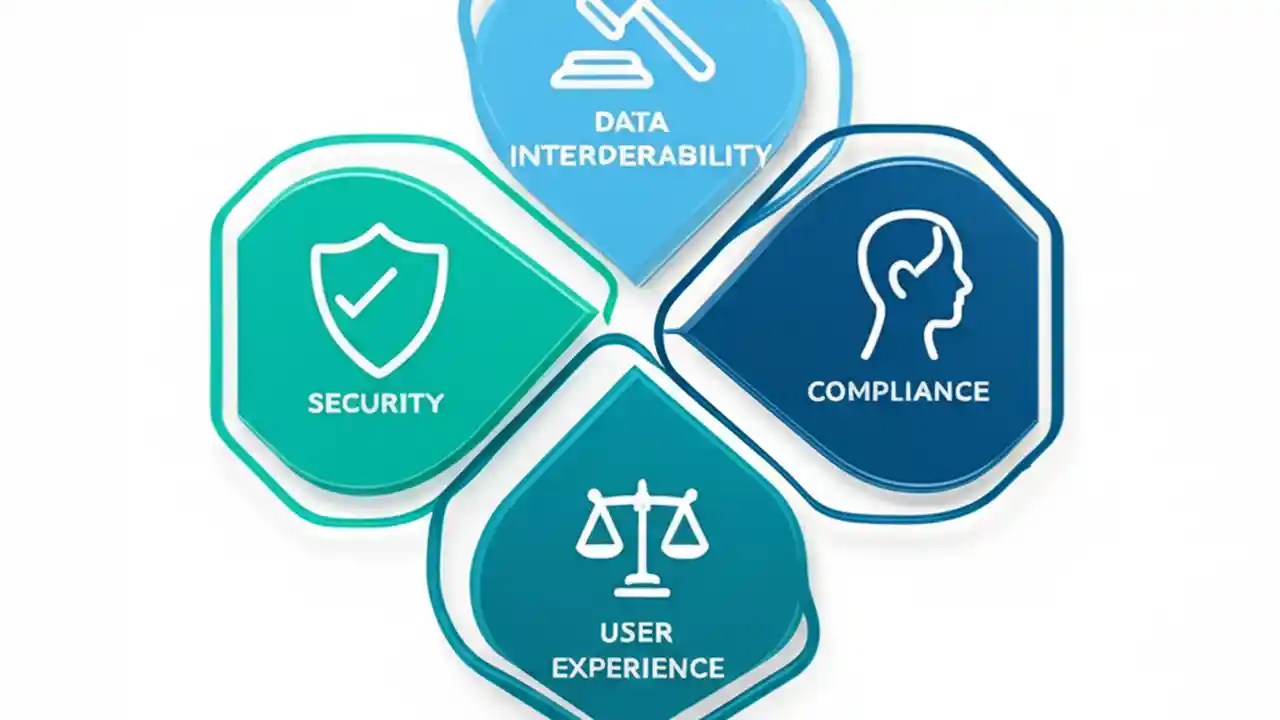 DATA
INTERDERABILITY

SECURITY

COMPLIANCE

USER
EXPERIENCE