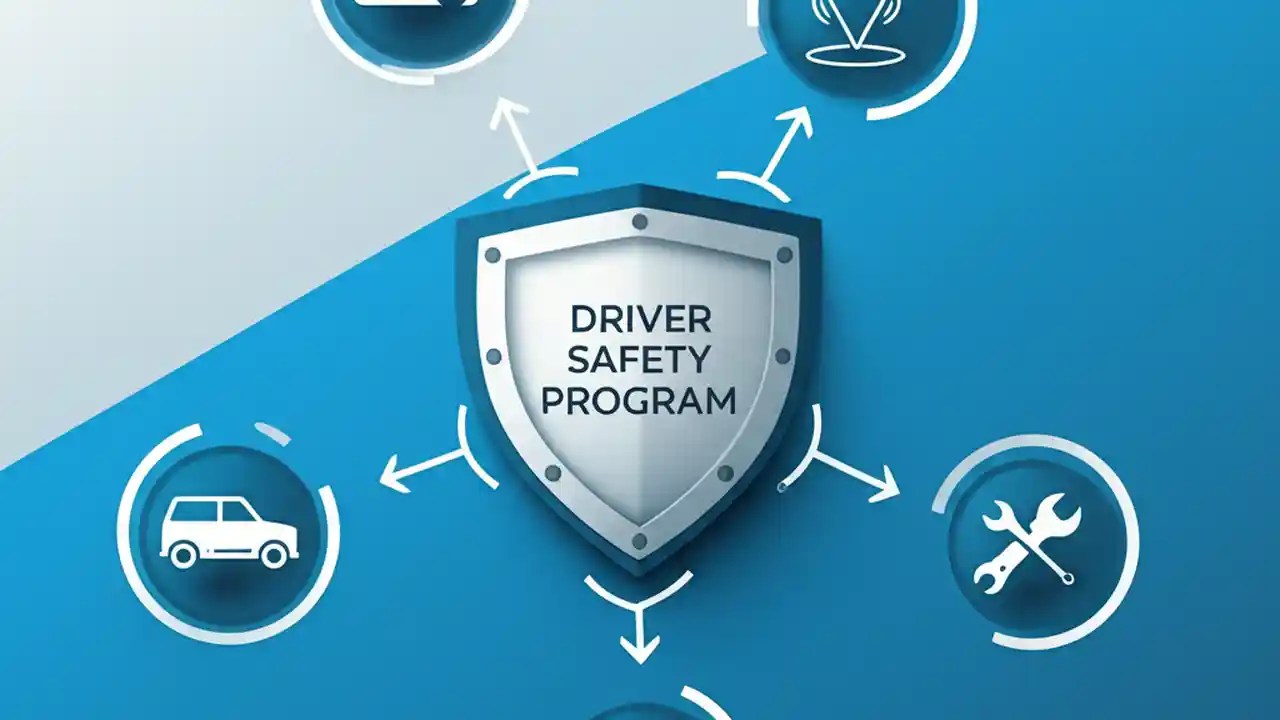 DRIVER SAFETY PROGRAM