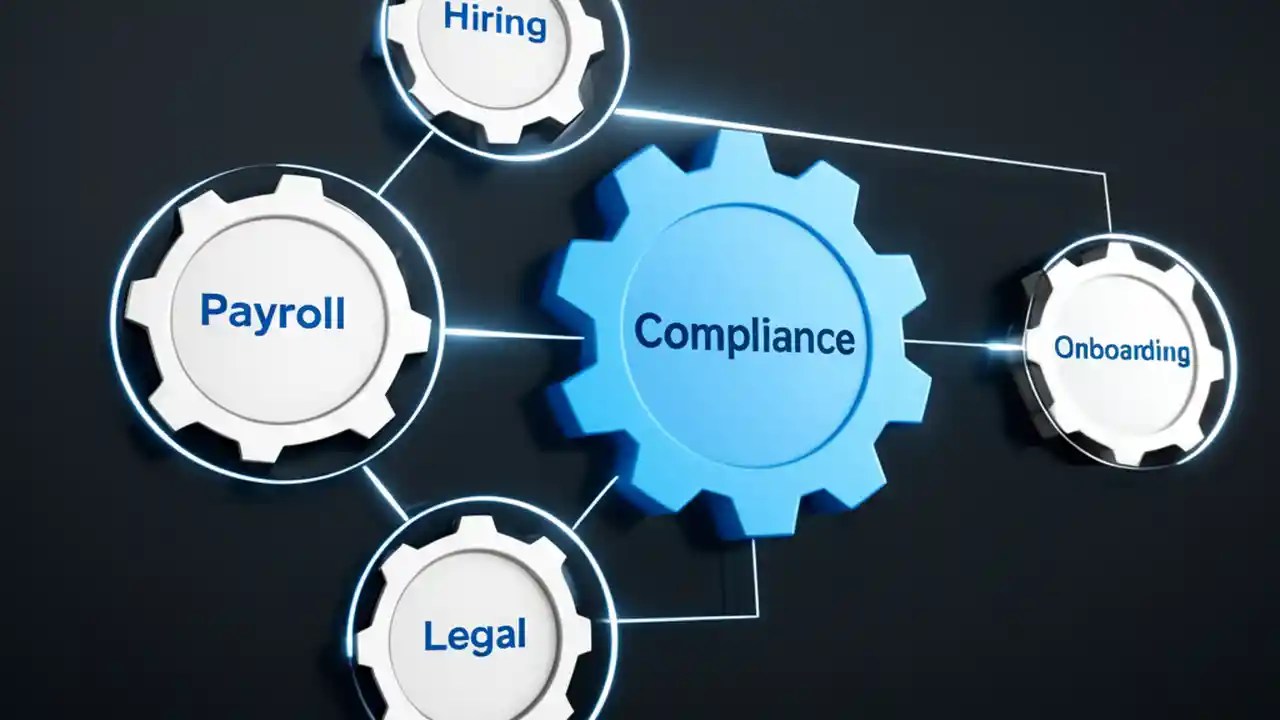 Hiring

Payroll

Compliance

Onboarding

Legal