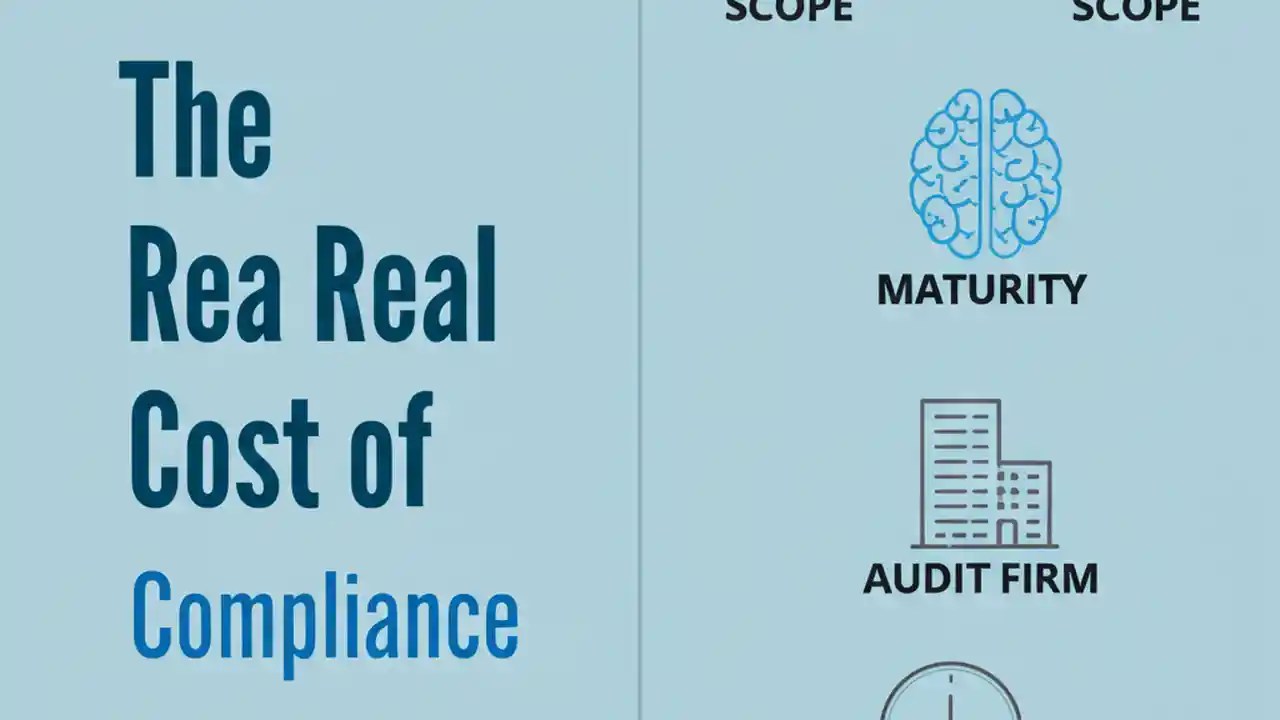 The
Rea Real
Cost of
Compliance

SCOPE

SCOPE

MATURITY

AUDIT FIRM