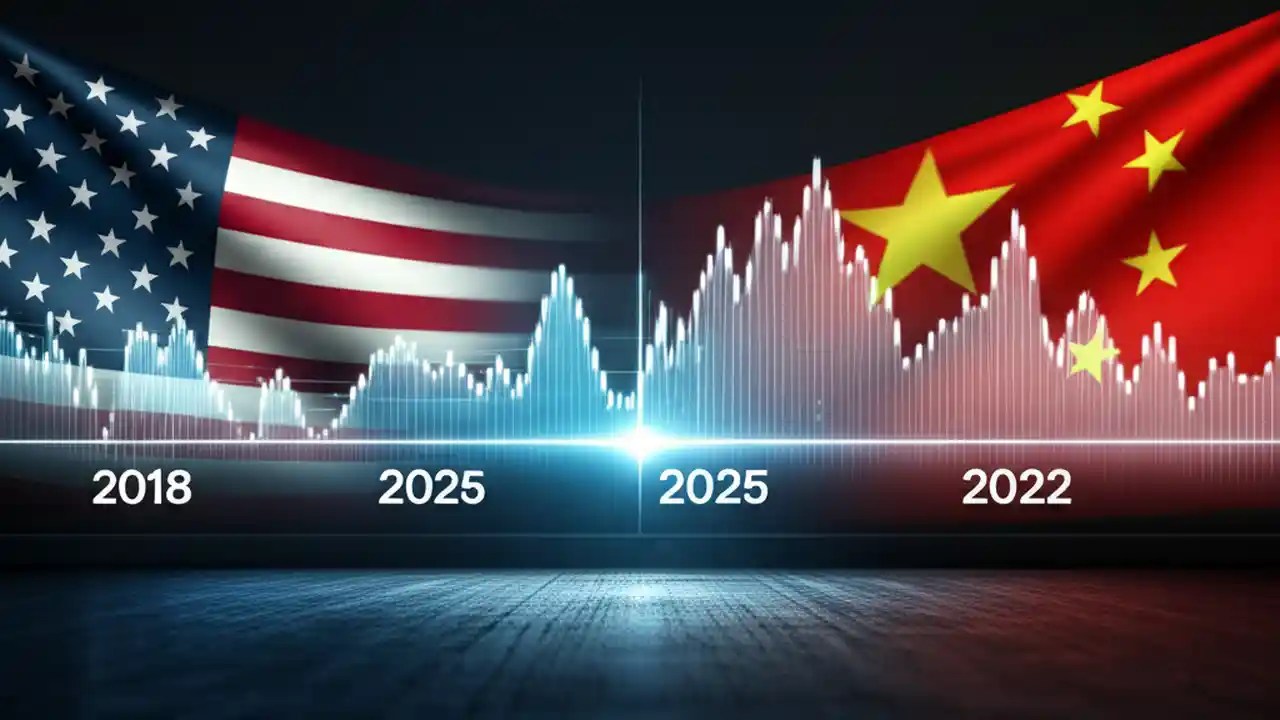 2018 2025 2025 2022