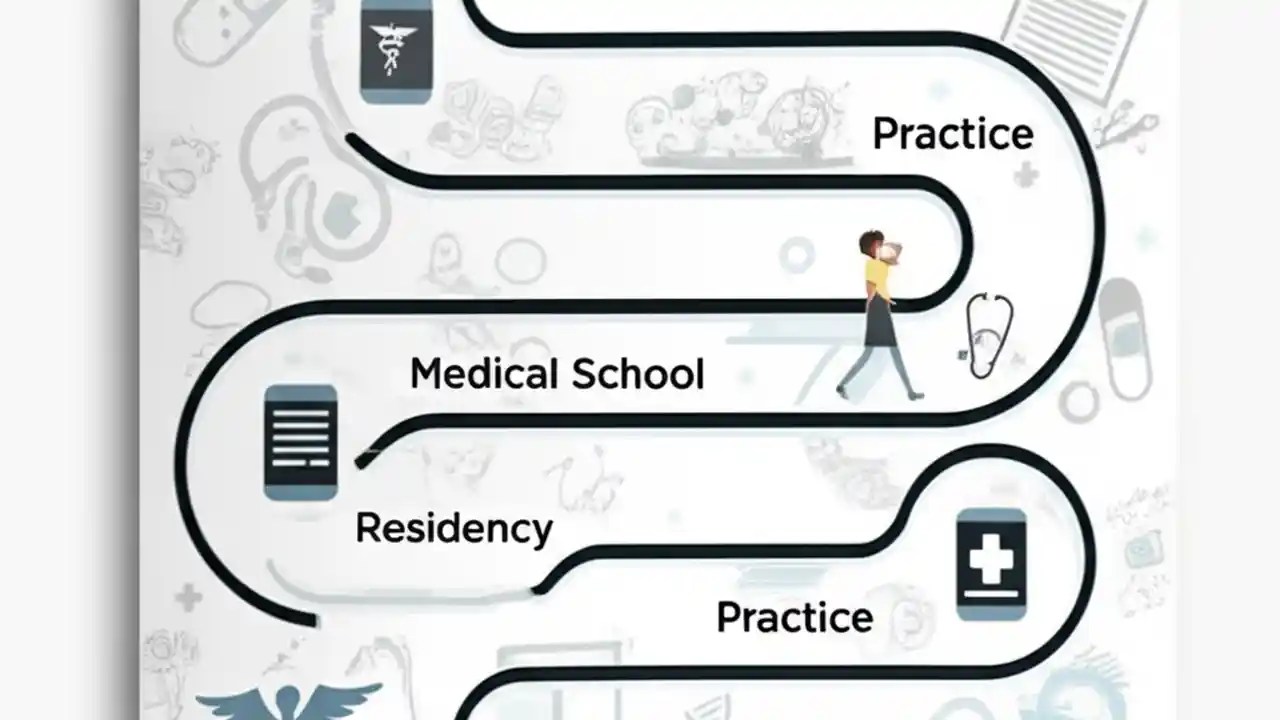 Practice

Medical School

Residency

Practice