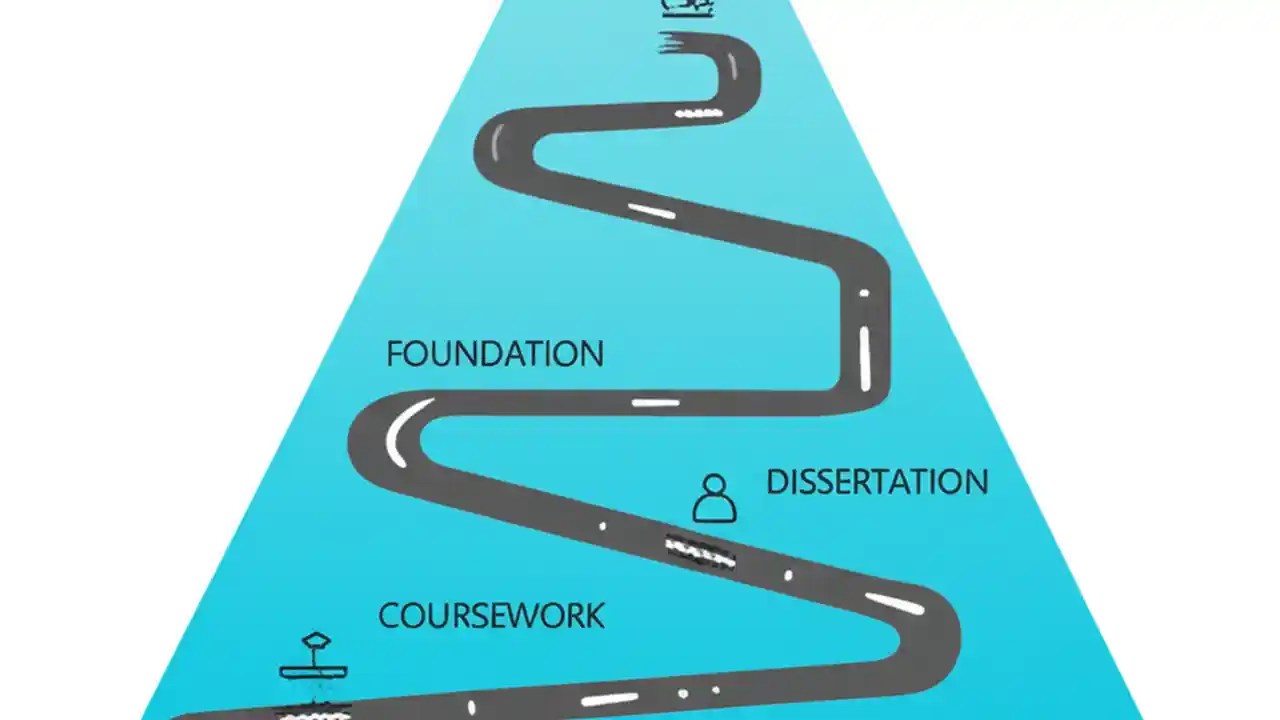 FOUNDATION

DISSERTATION

COURSEWORK