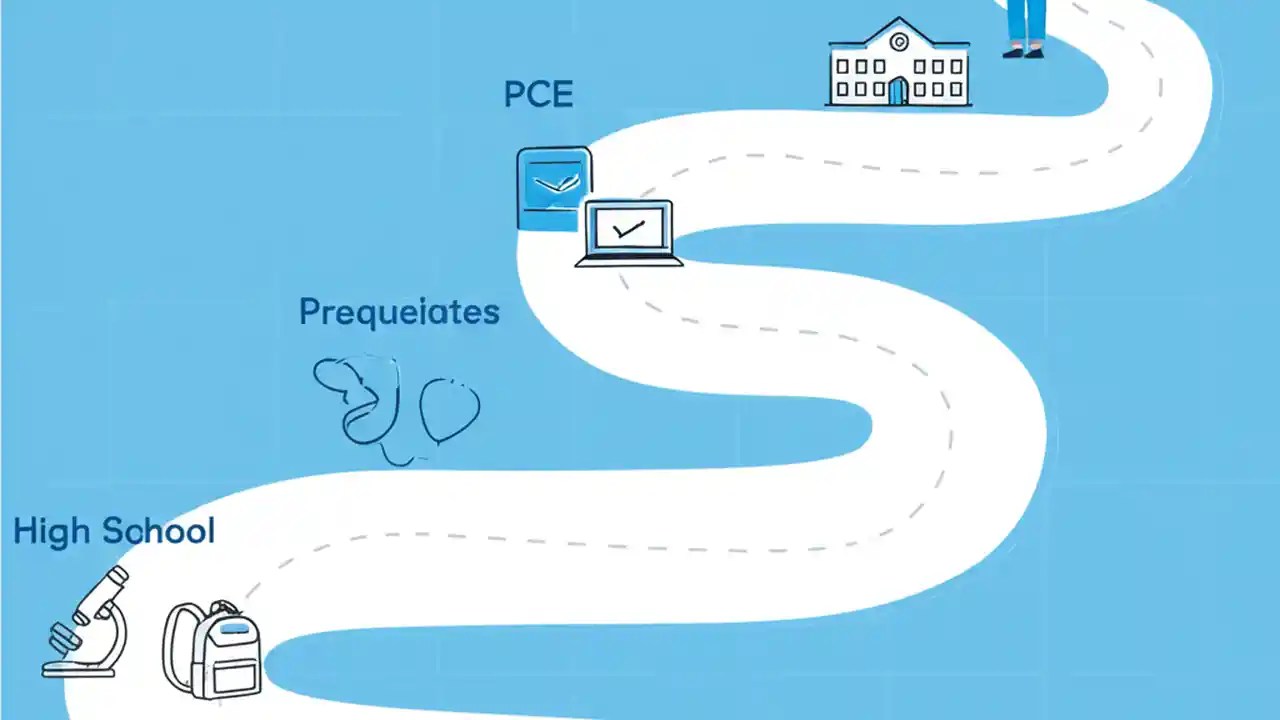 PCE

Prequeiates

High School