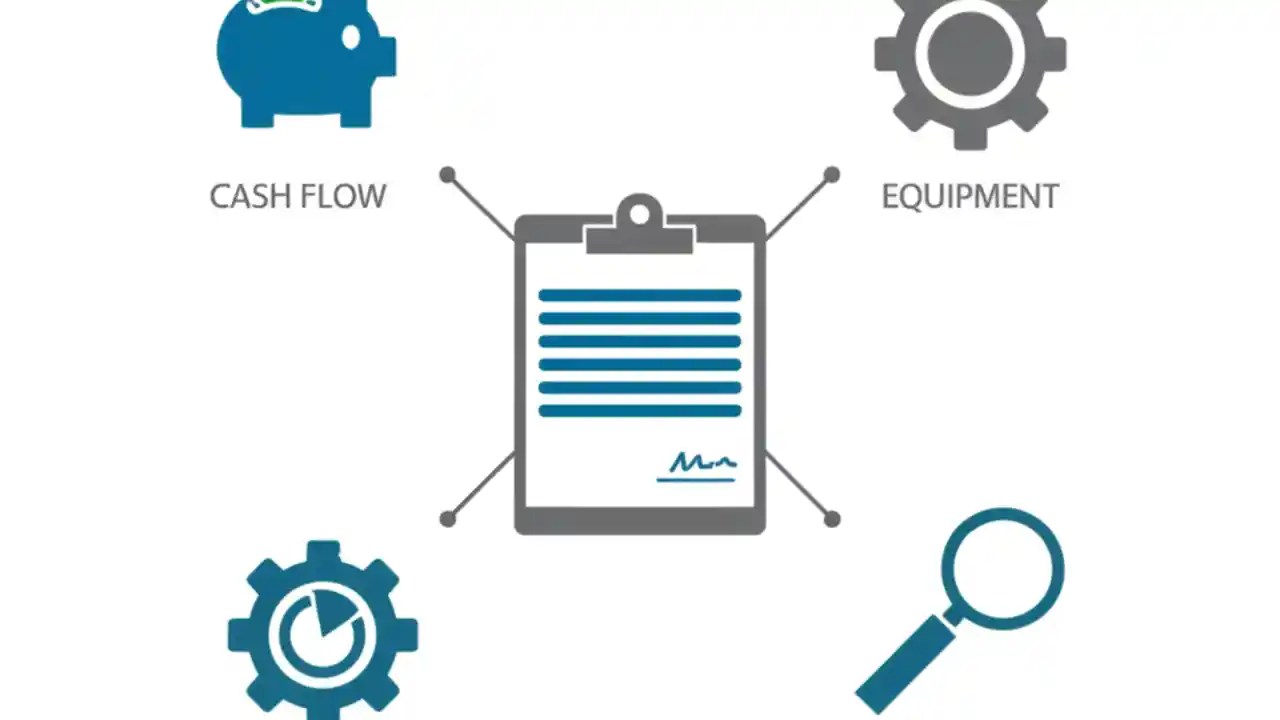 CASH FLOW

EQUIPMENT