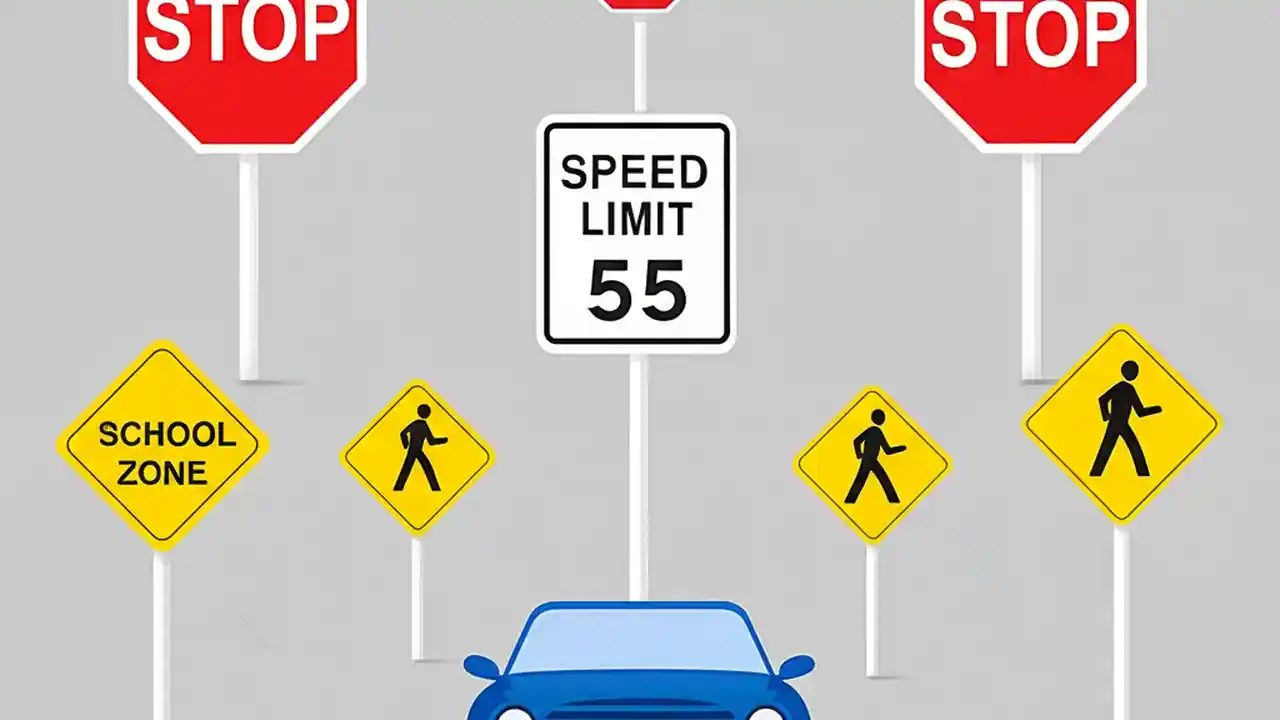 STOP

STOP

SPEED LIMIT 55

SCHOOL ZONE