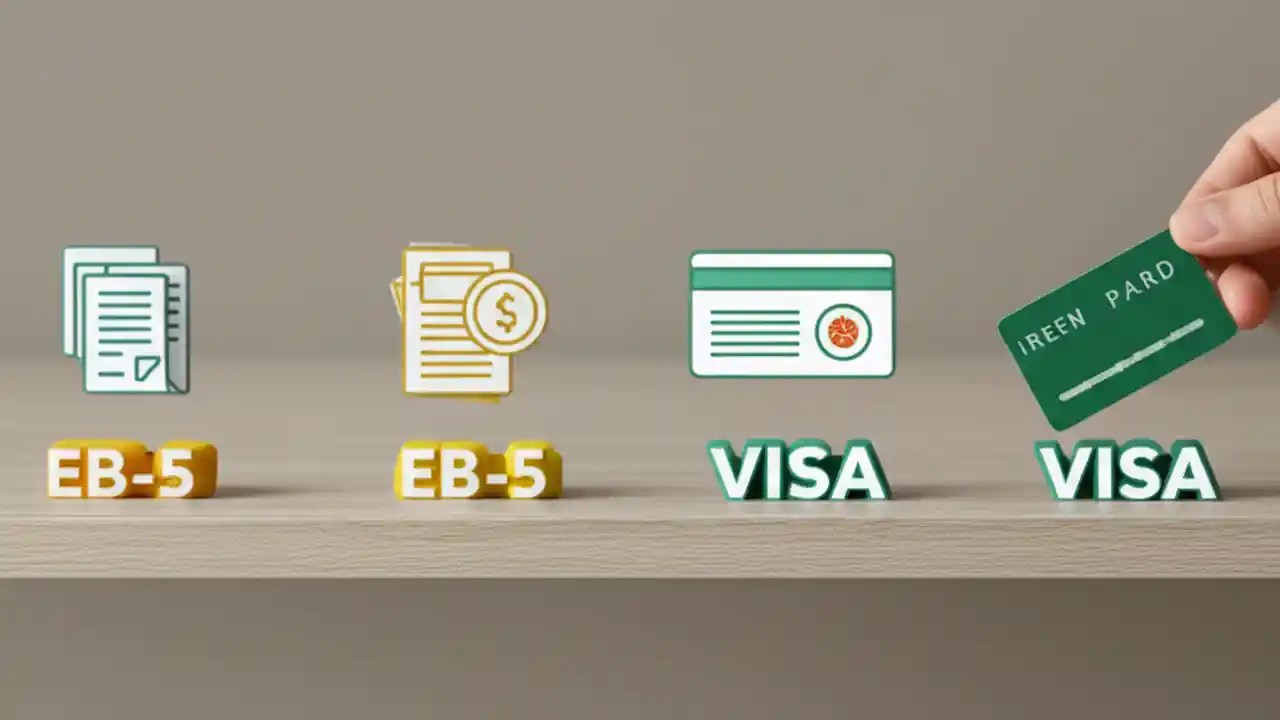 $
IREEN PARD
EB-5
EB-5
VISA
VISA