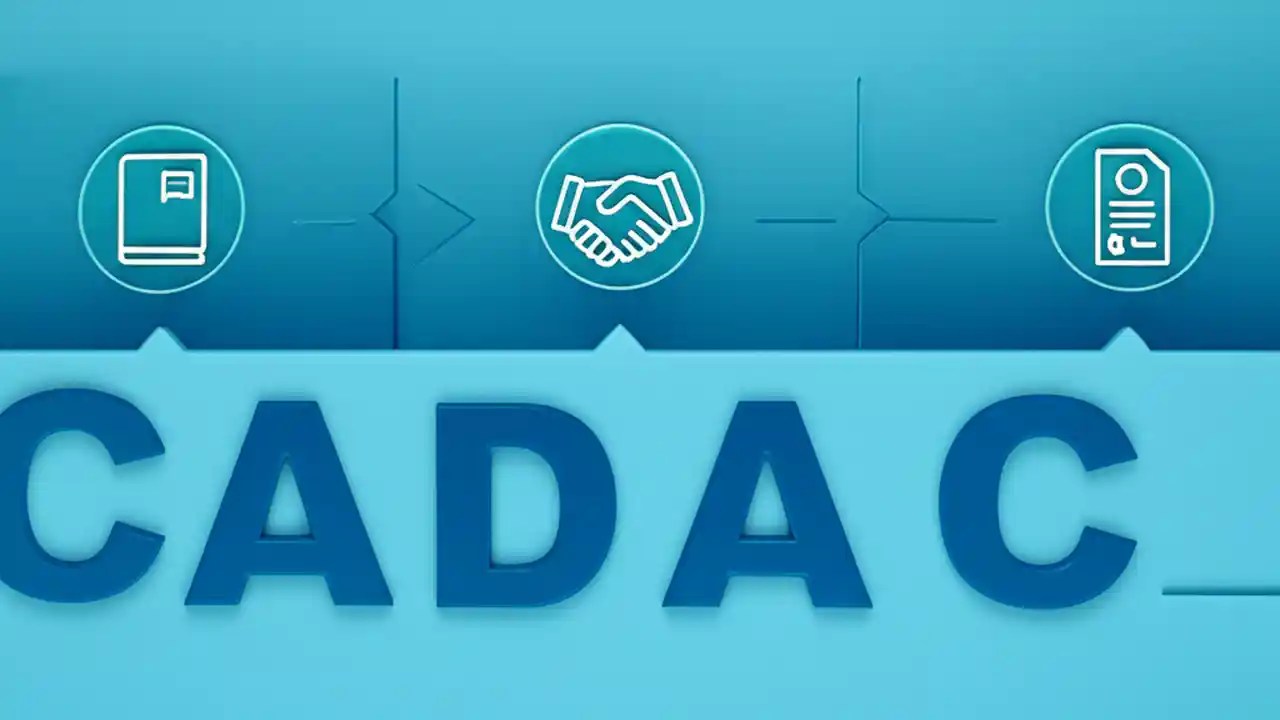 CADAC