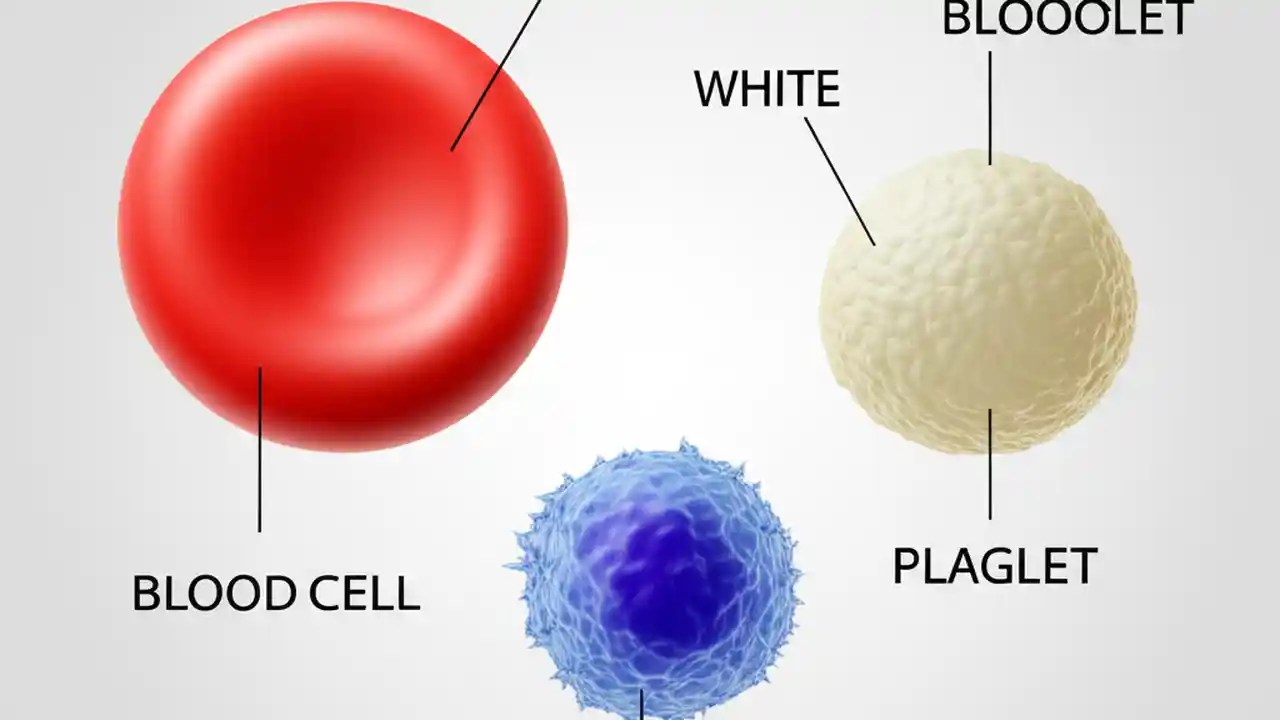 BLOOOLET

WHITE

BLOOD CELL

PLAGLET