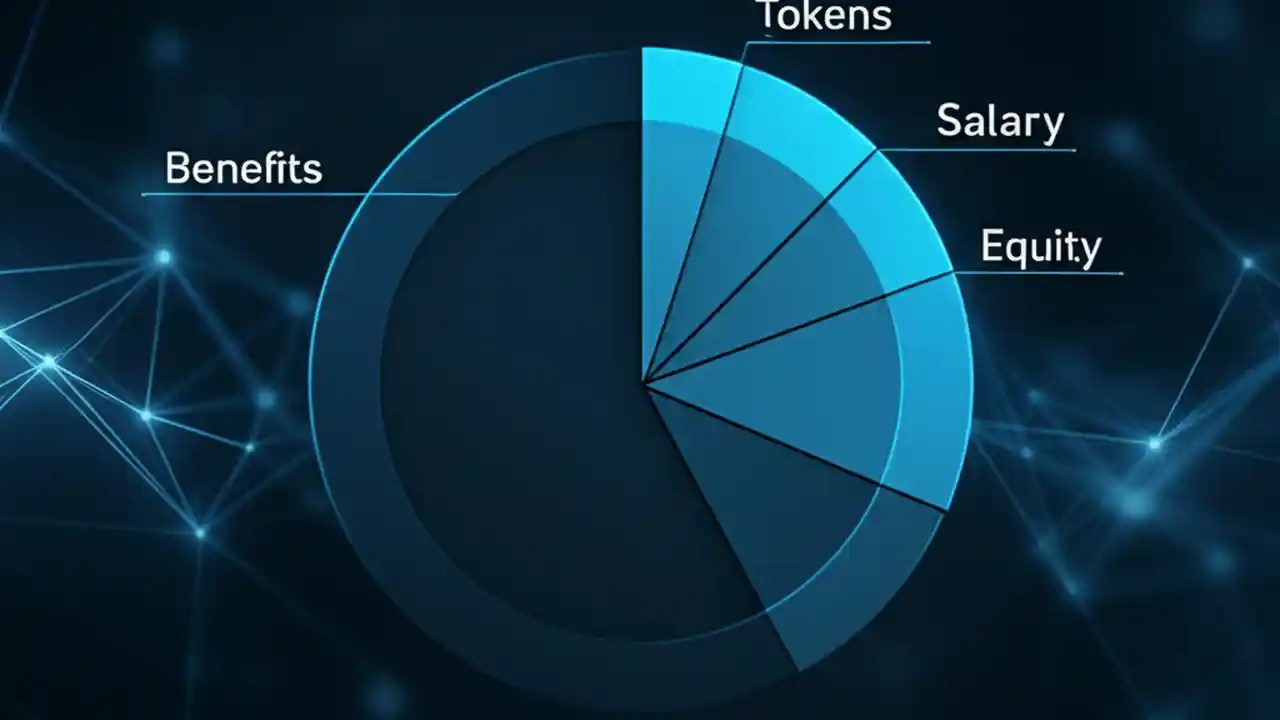 Tokens

Salary

Benefits

Equity