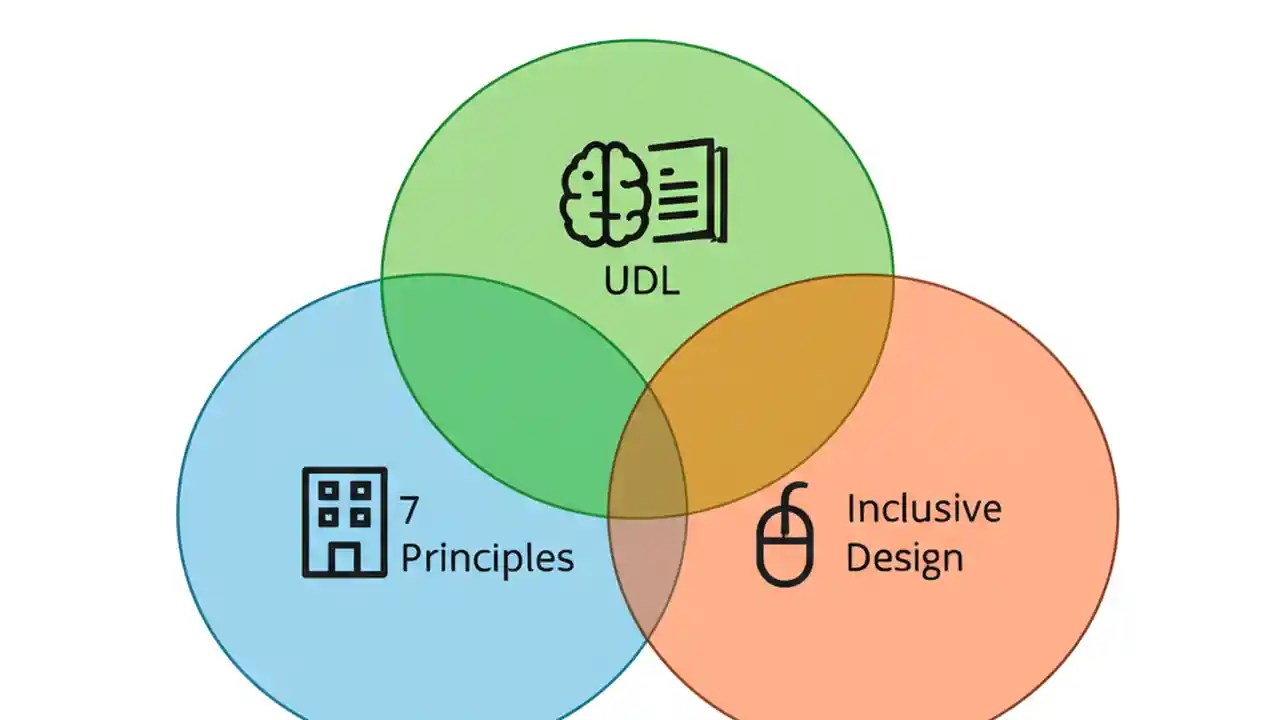 UDL

7
Principles

Inclusive
Design