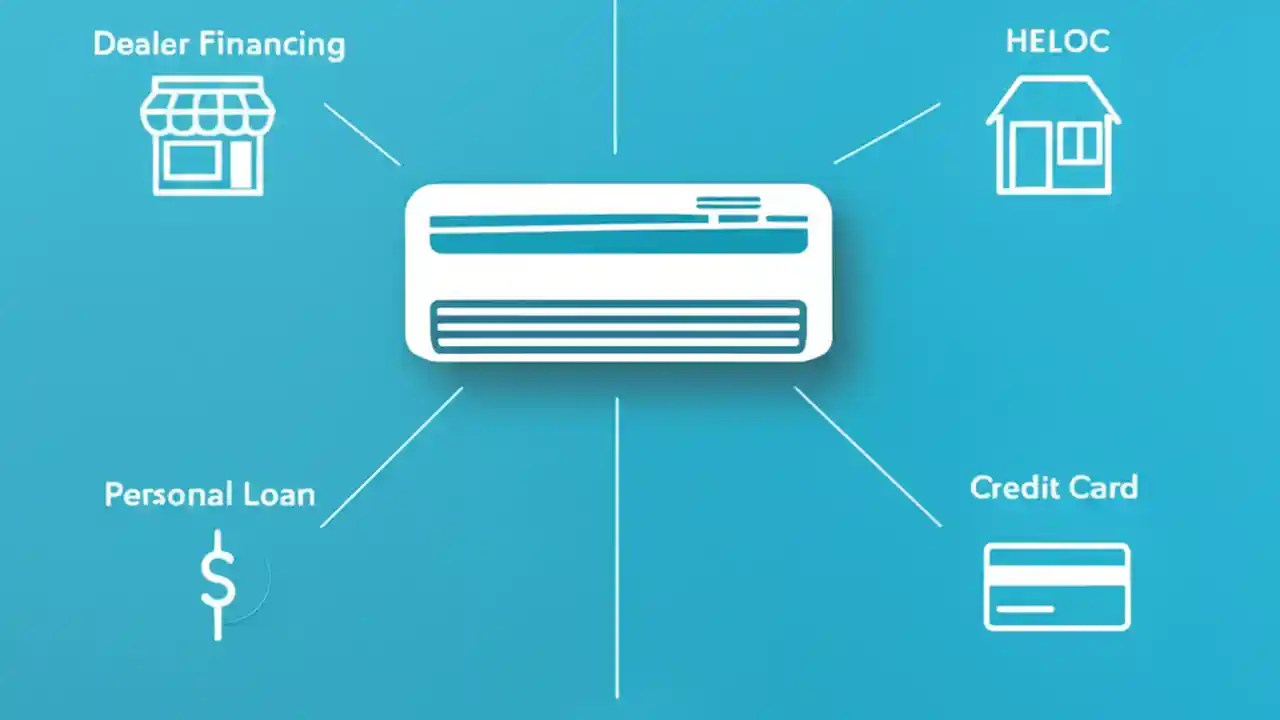 Dealer Financing

HELOC

Personal Loan

$

Credit Card