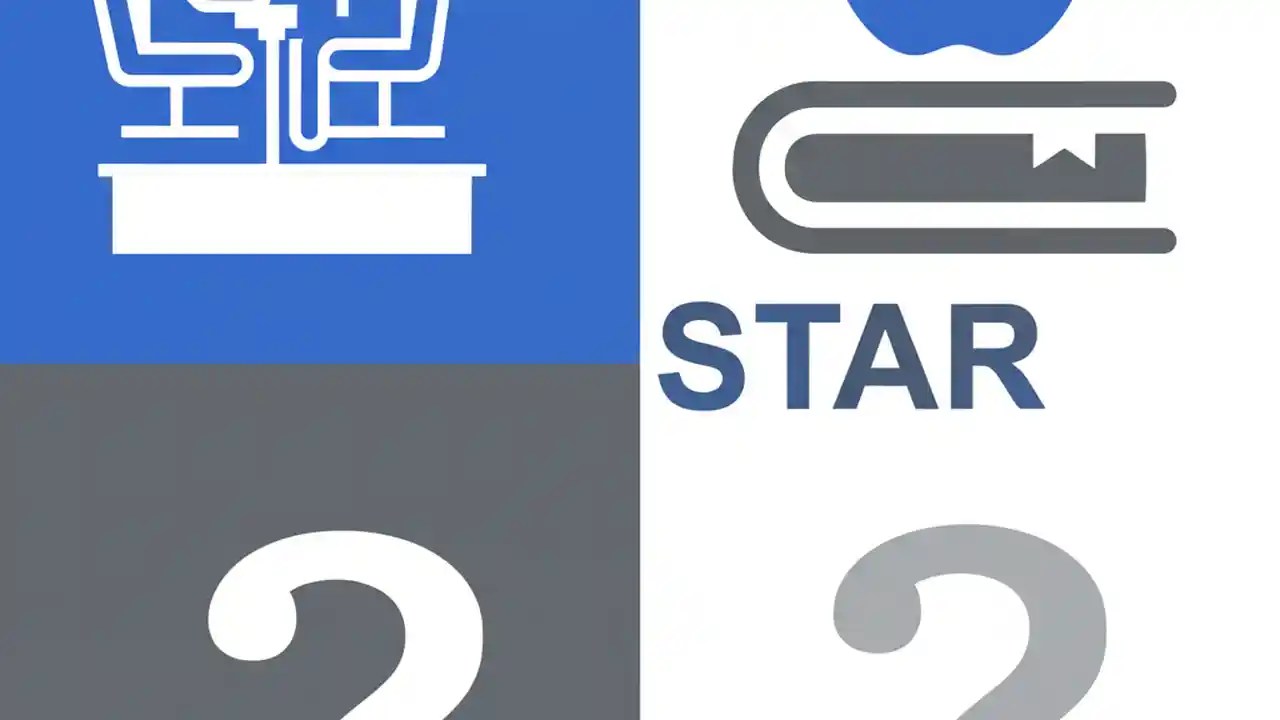 STAR

2

2