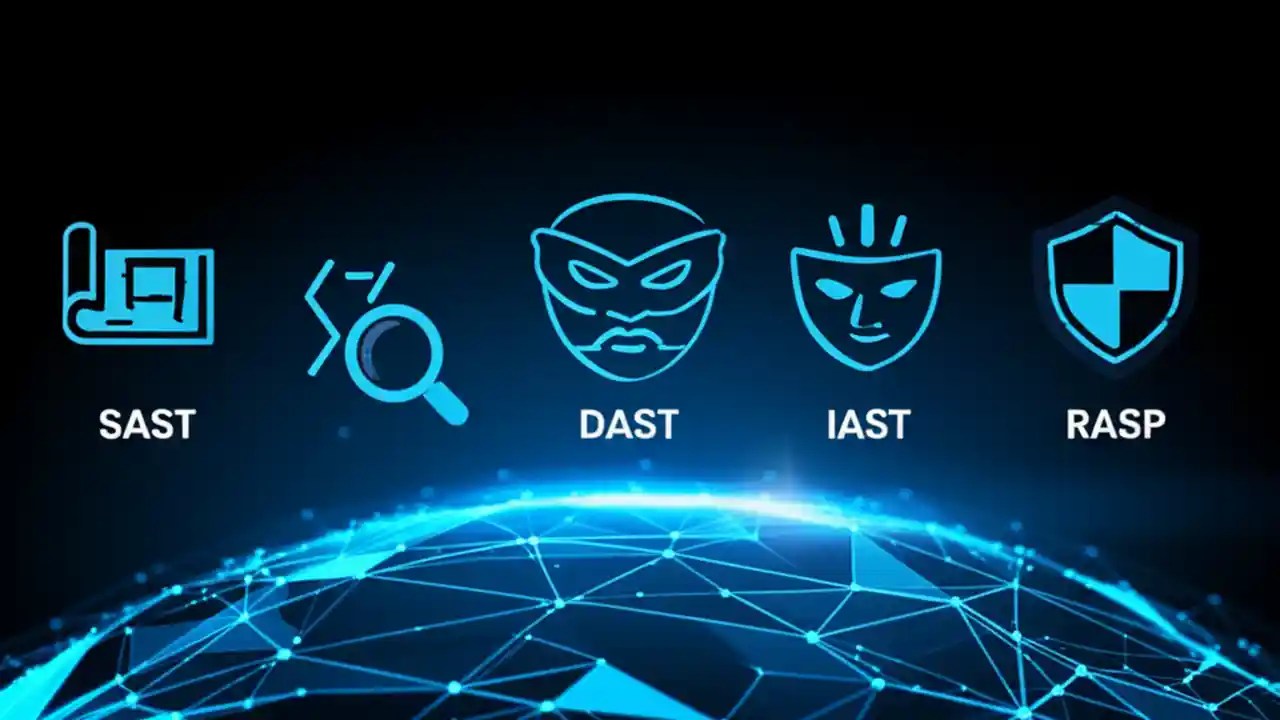 SAST

DAST

IAST

RASP