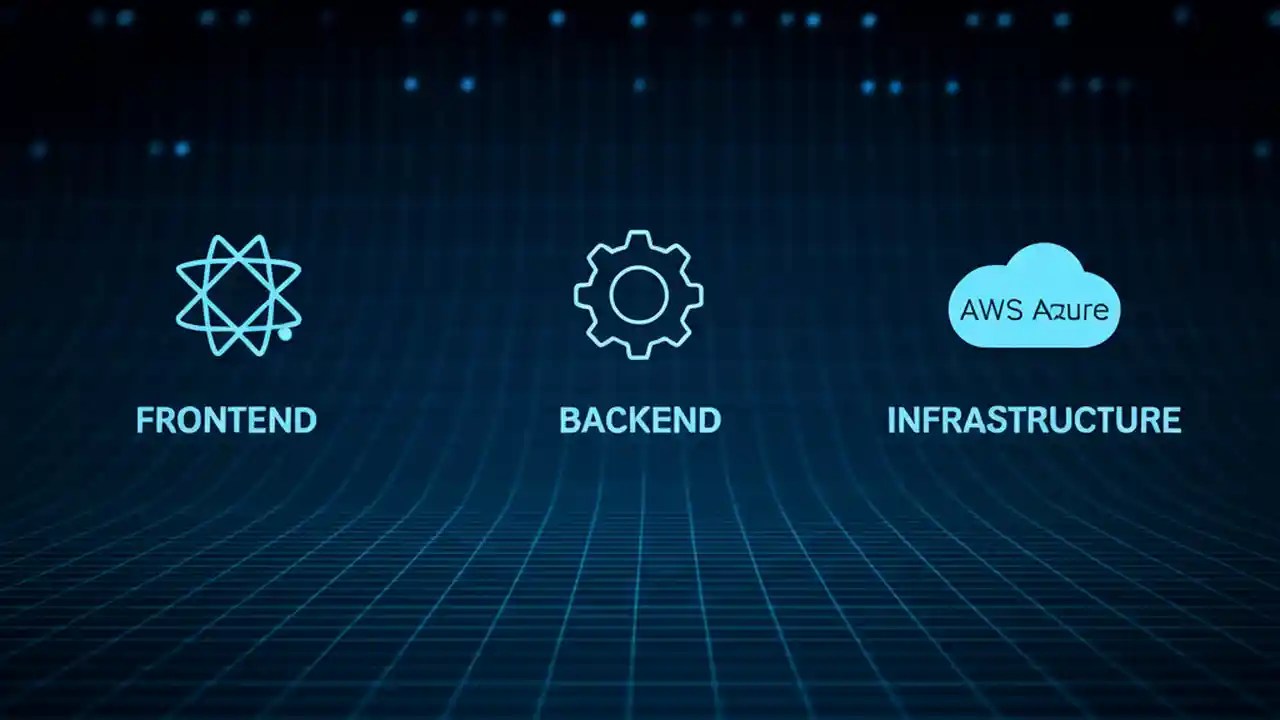 AWS Azure

FRONTEND

BACKEND

INFRASTRUCTURE