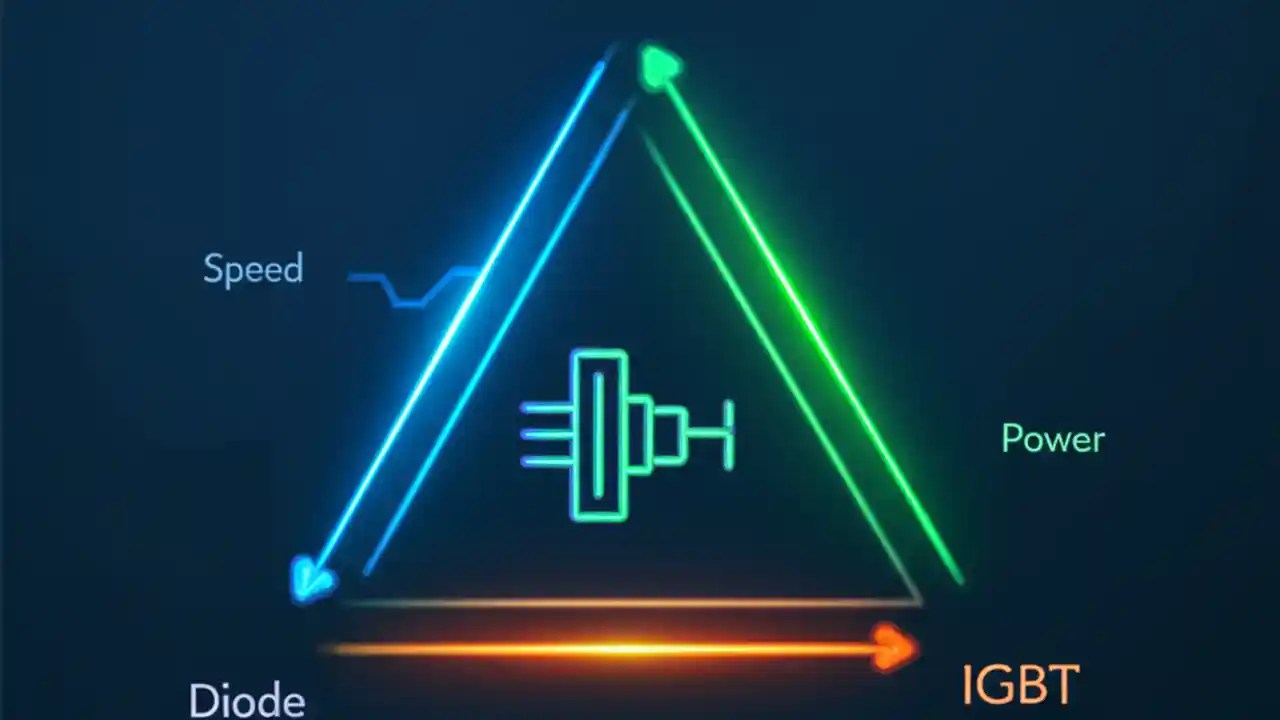 Speed

Power

Diode

IGBT