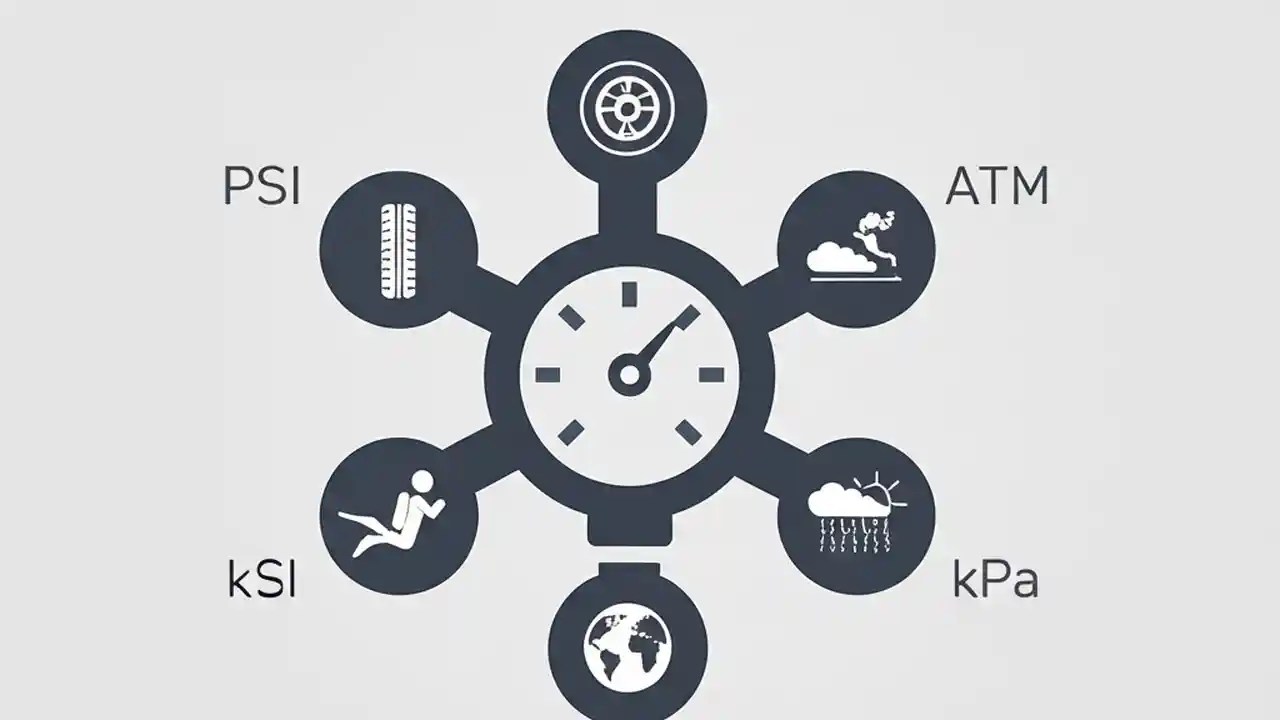 PSI

ATM

kSI

kPa