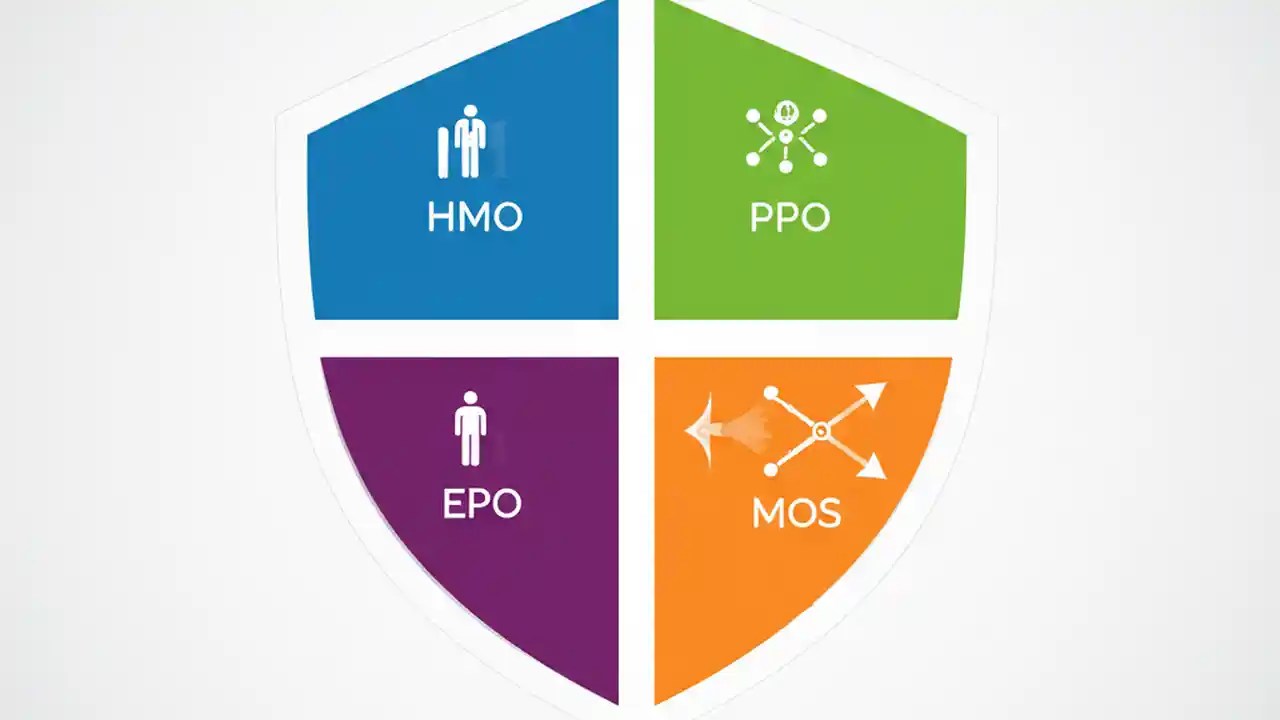 HMO

PPO

EPO

MOS