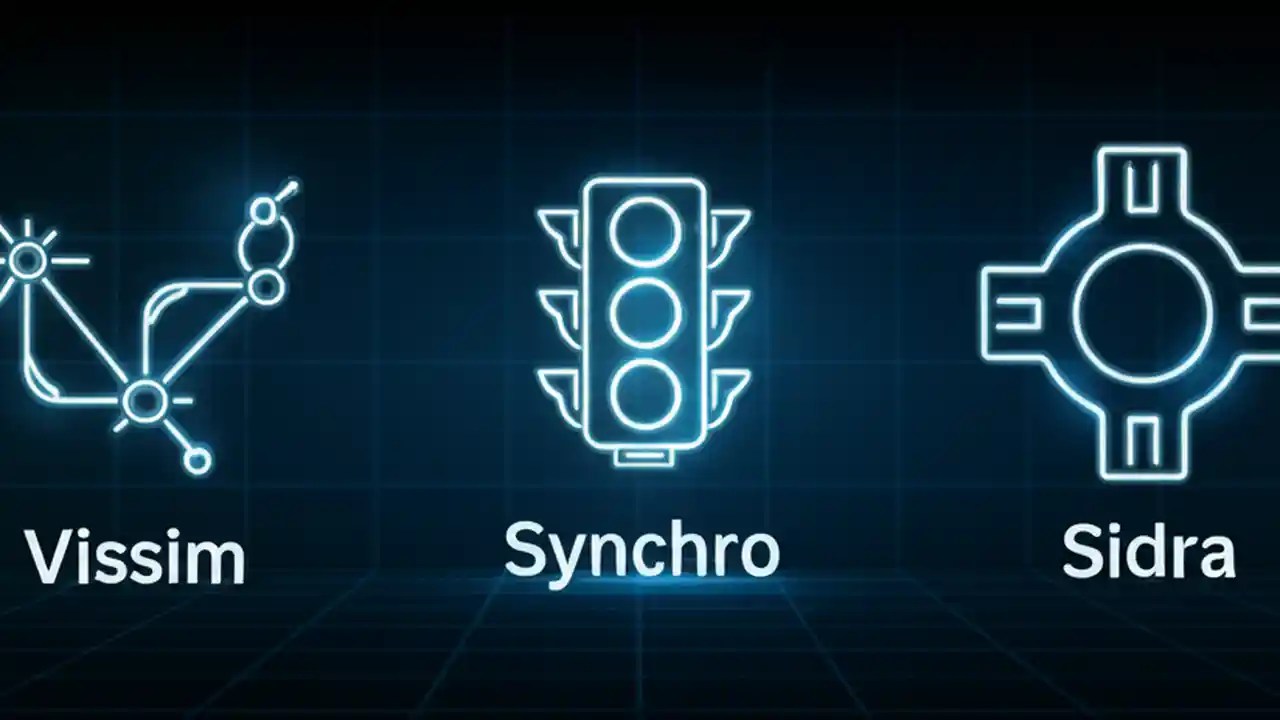 Vissim

Synchro

Sidra