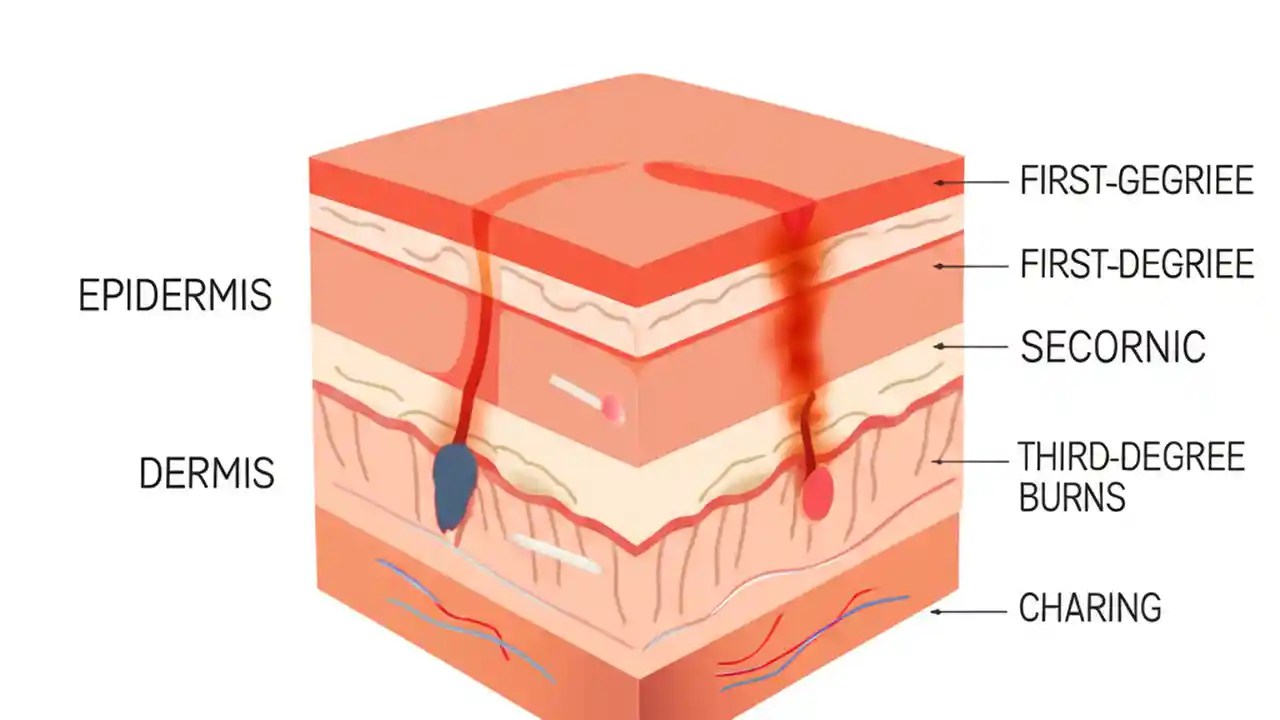 EPIDERMIS

DERMIS

FIRST-GEGRIEE

FIRST-DEGRIEE

SECORNIC

THIRD-DEGREE BURNS

CHARING