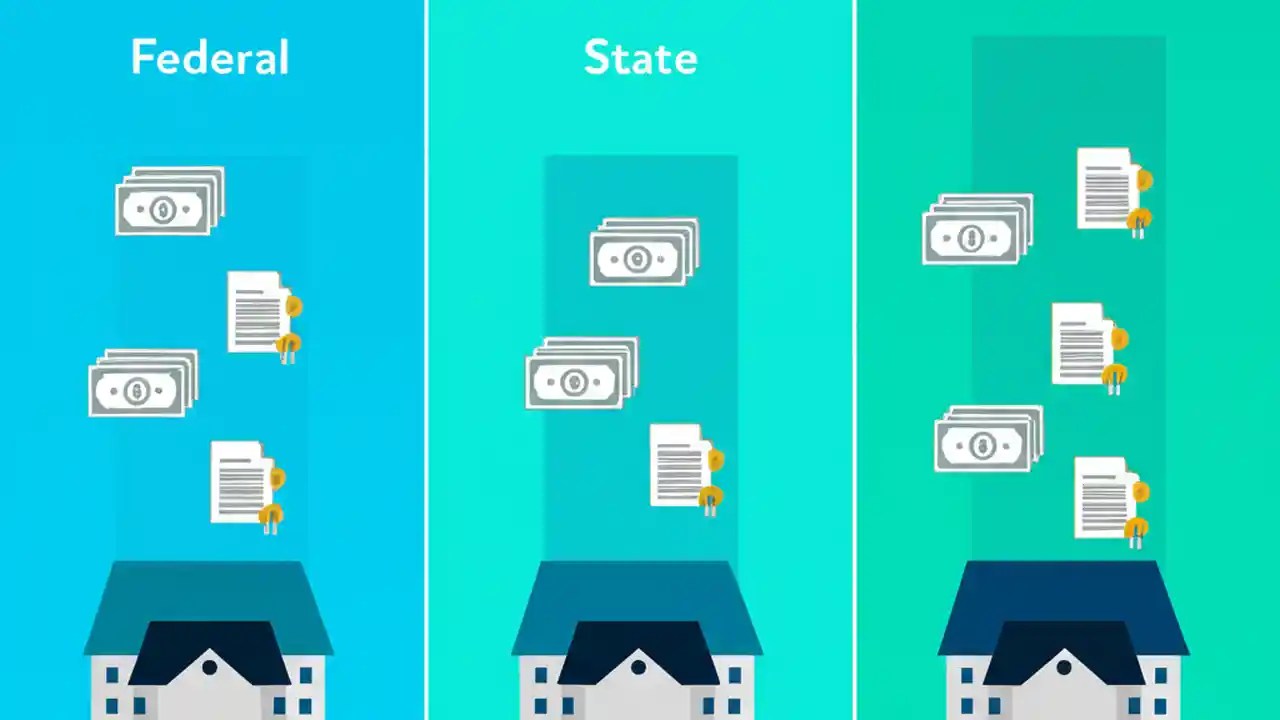 Federal

State