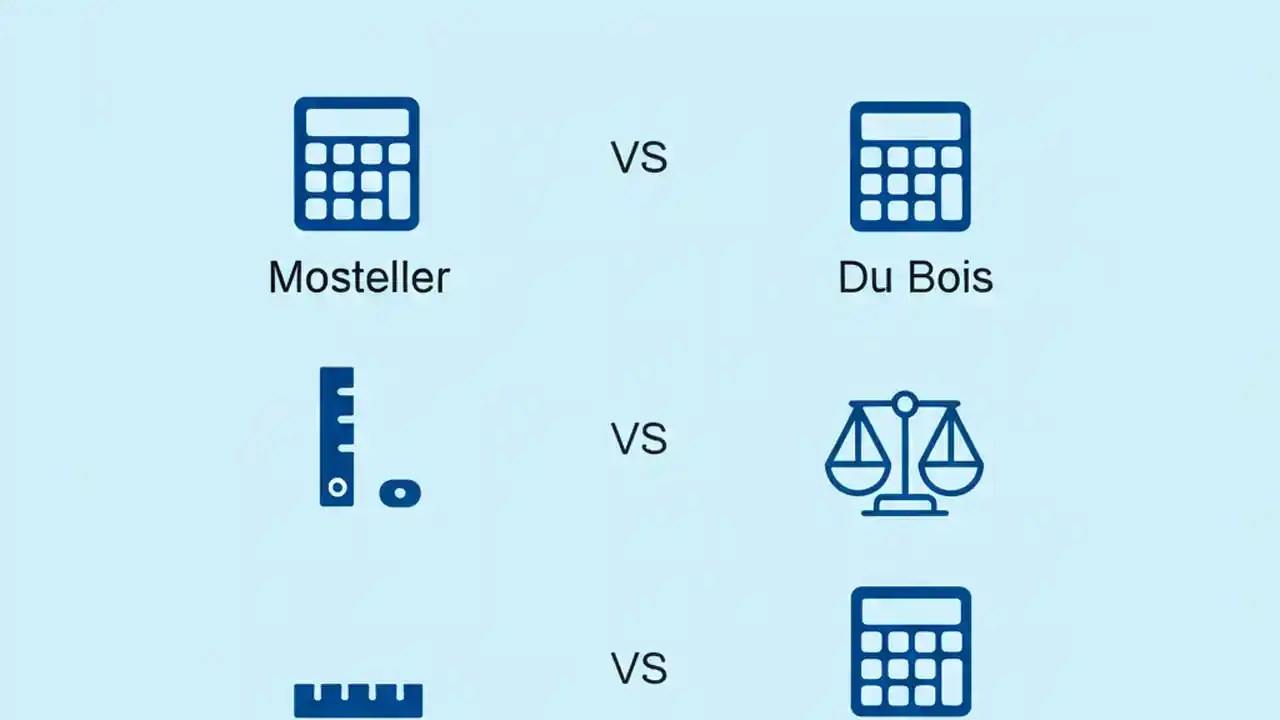 VS

Mosteller

Du Bois

VS

VS