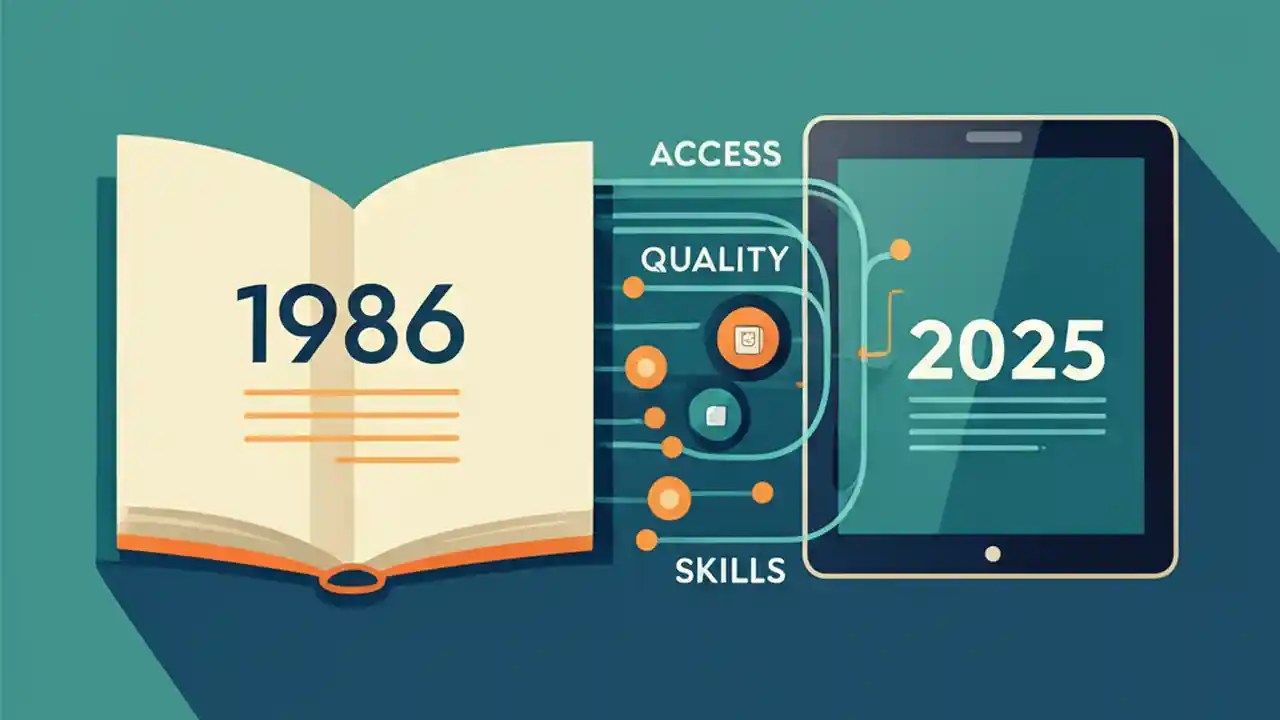 1986

ACCESS

QUALITY

SKILLS

2025