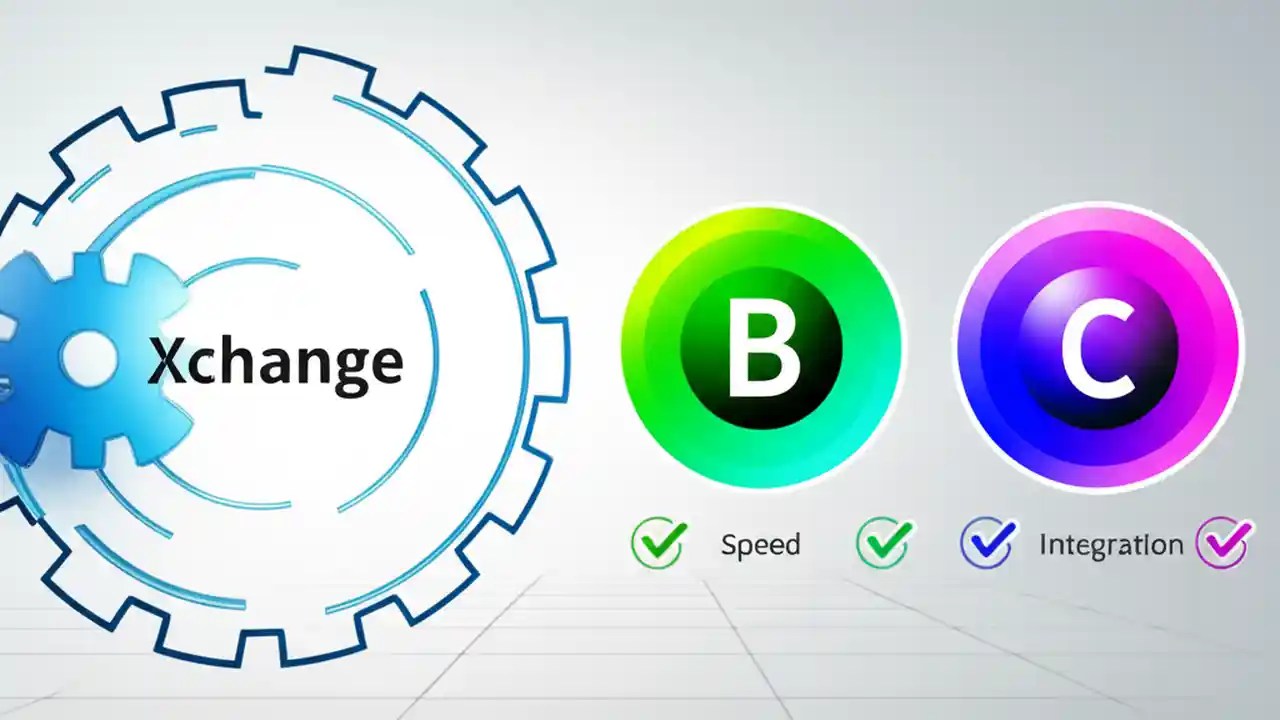 Xchange

B

C

Speed

Integration