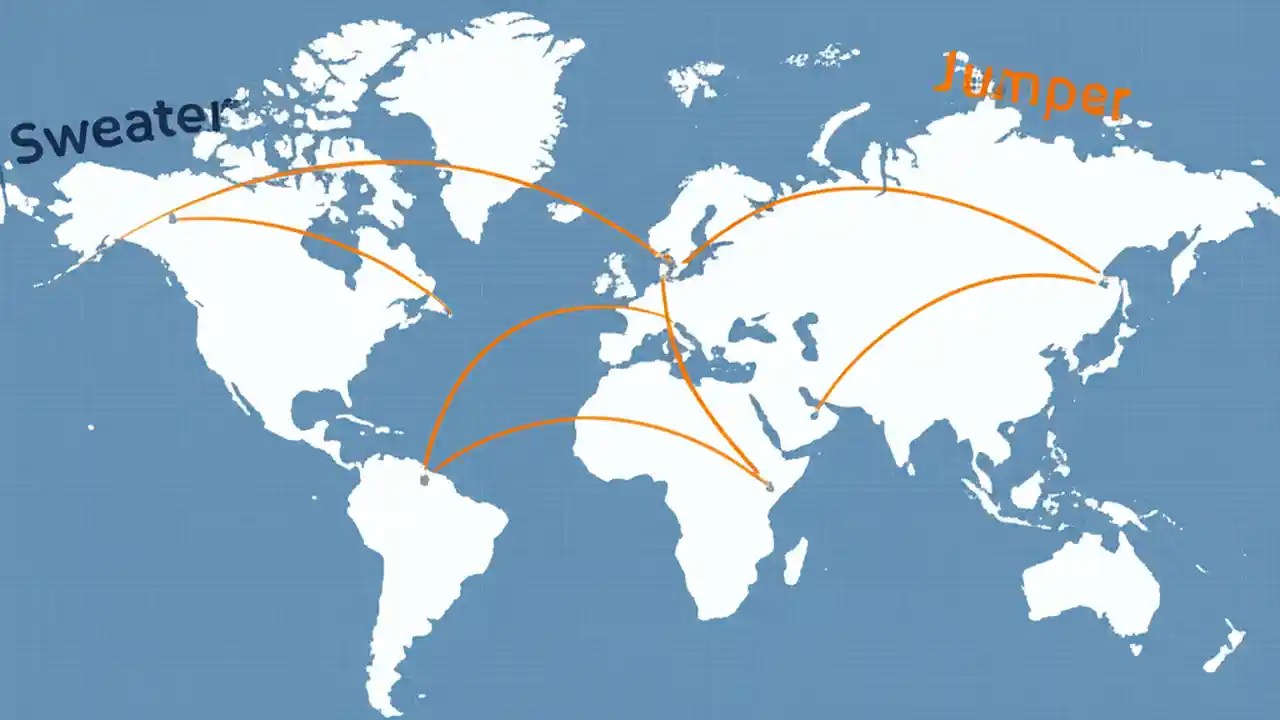 Sweater

Jumper