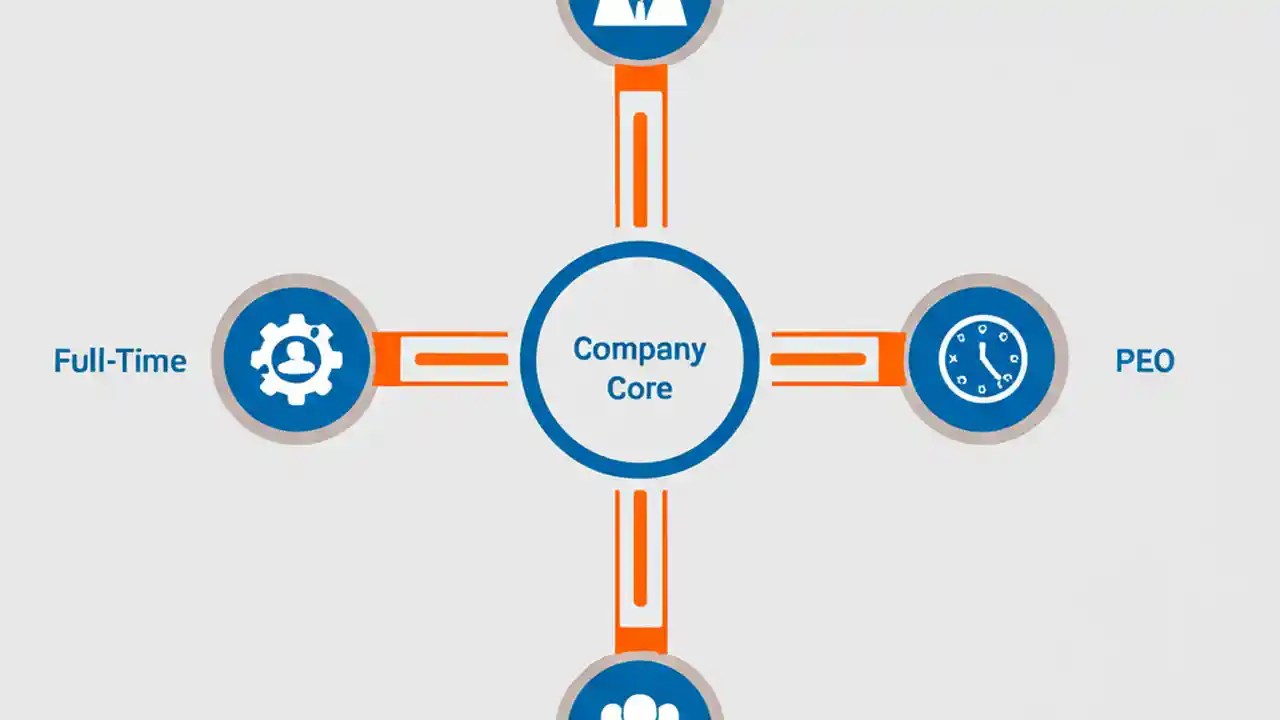 Full-Time

Company Core

PEO