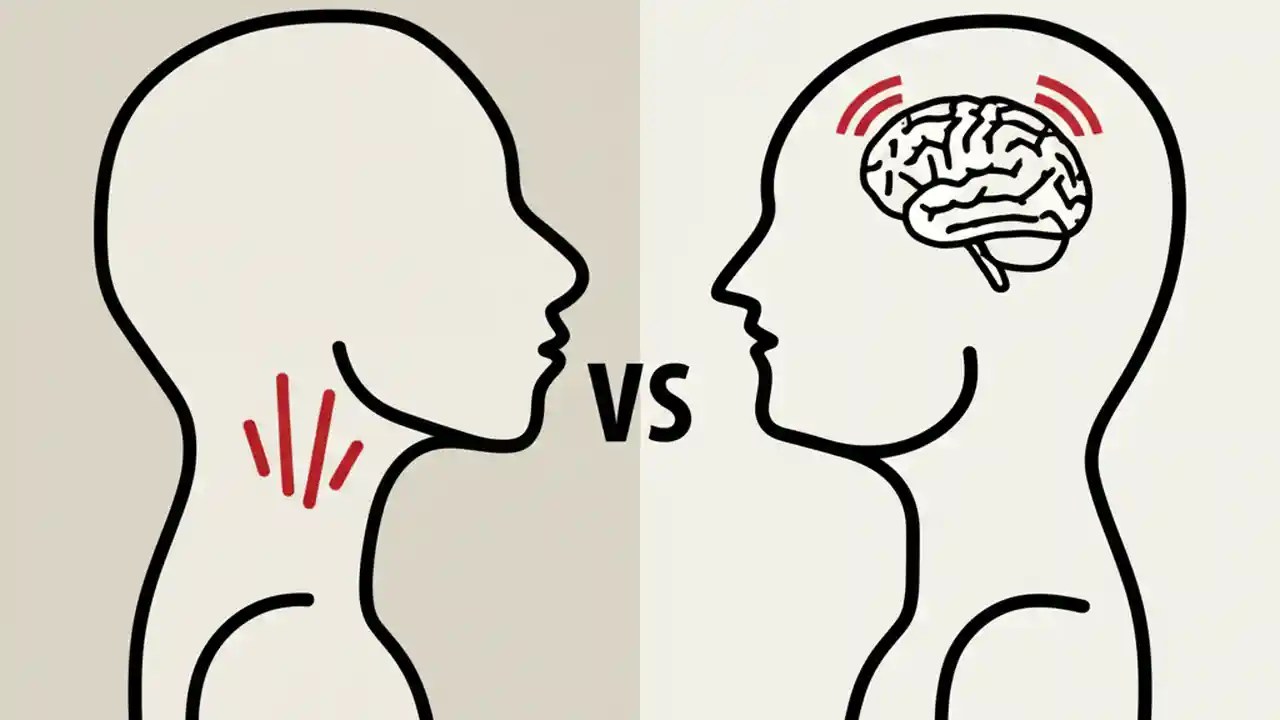 VS