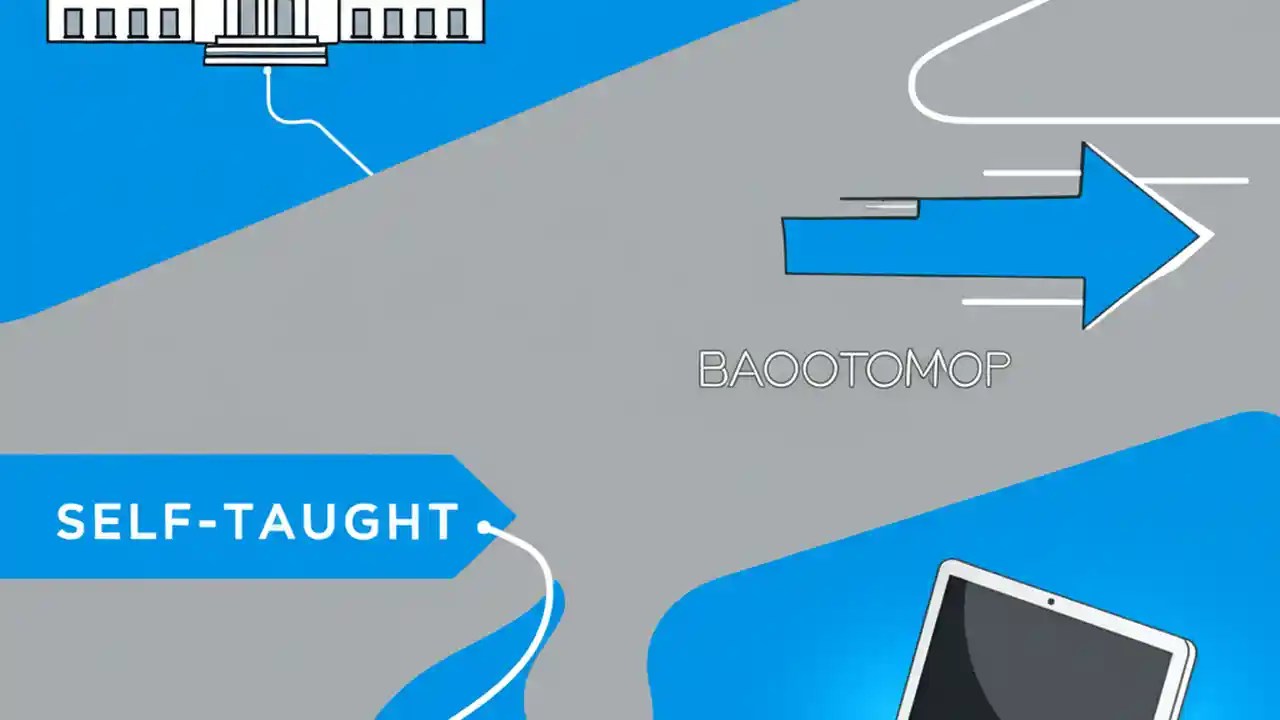 BAOOTOMOP

SELF-TAUGHT