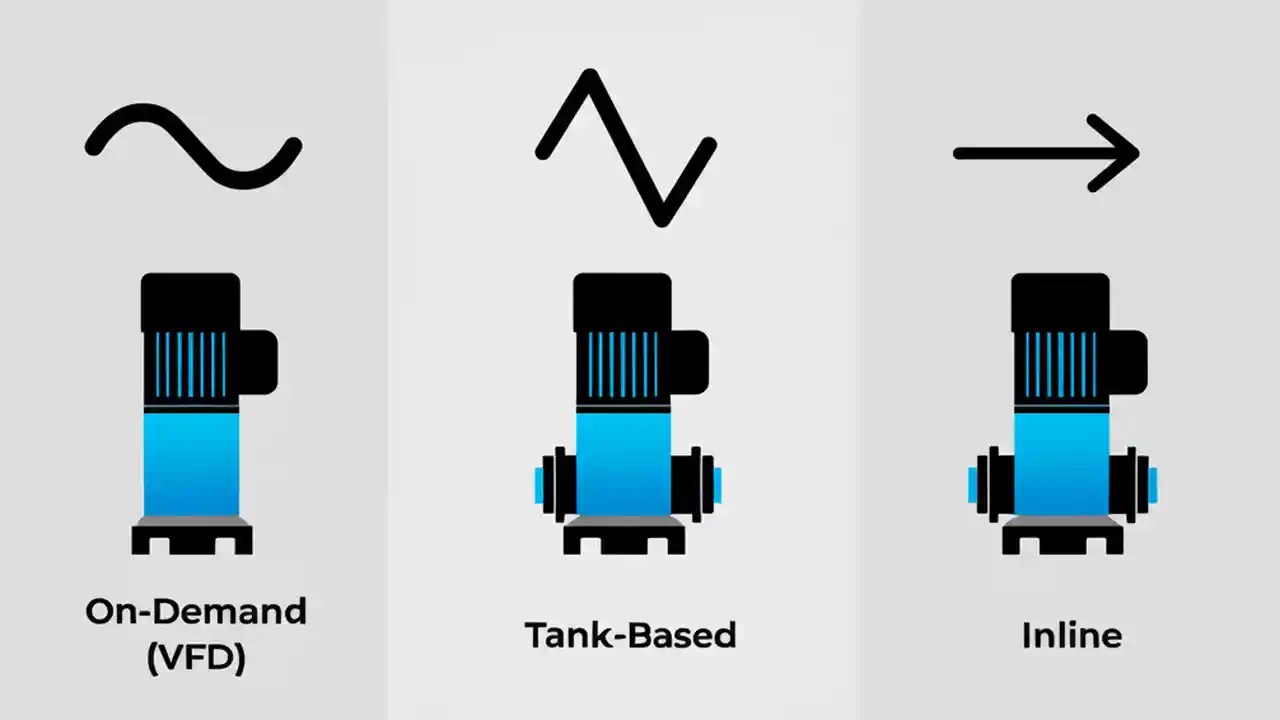 On-Demand (VFD)

Tank-Based

Inline